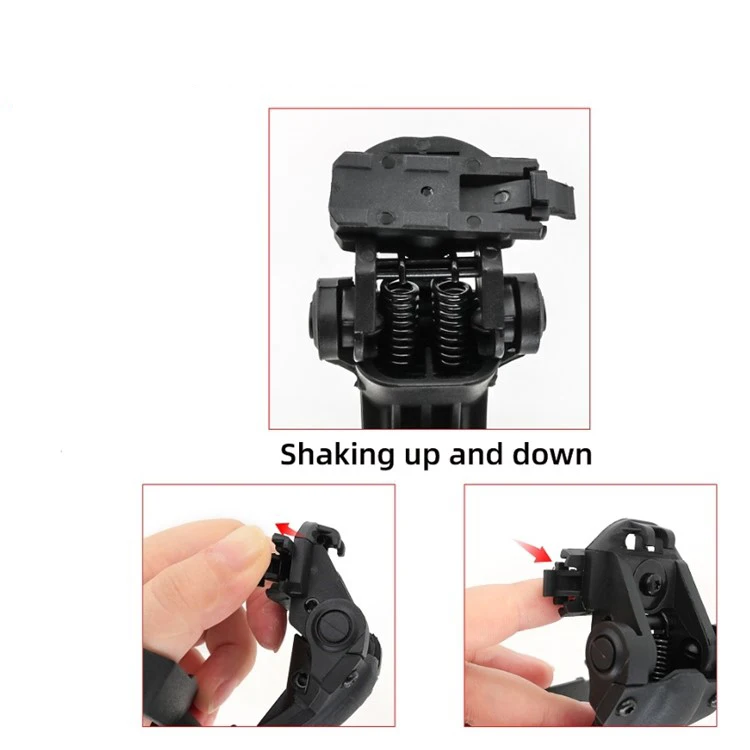 Shaking up and down