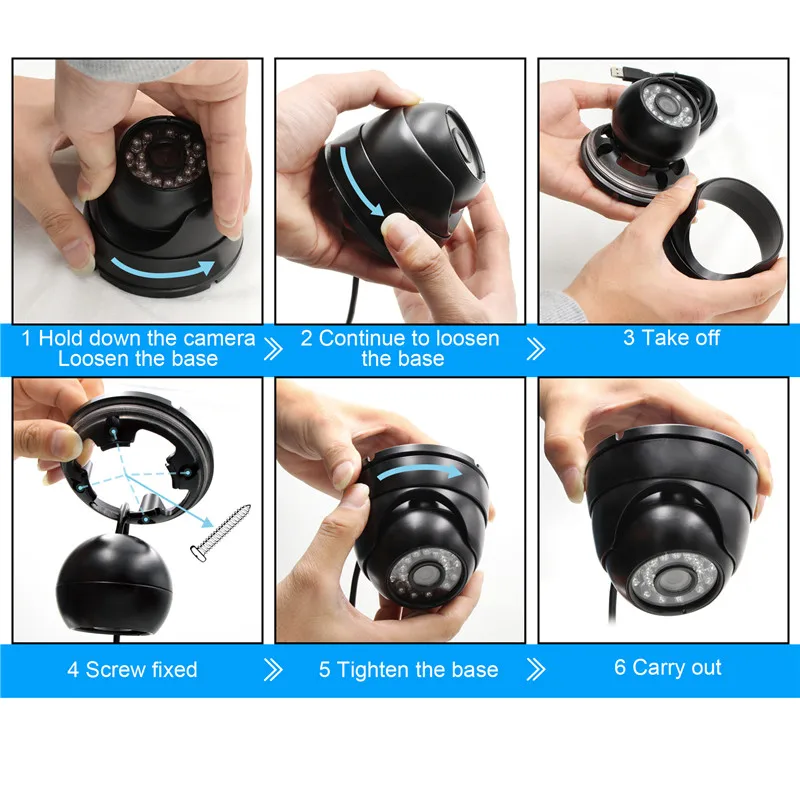 1 Hold down the camera
Loosen the base

2 Continue to loosen
the base

3 Take off

4 Screw fixed

5 Tighten the base

6 Carry out