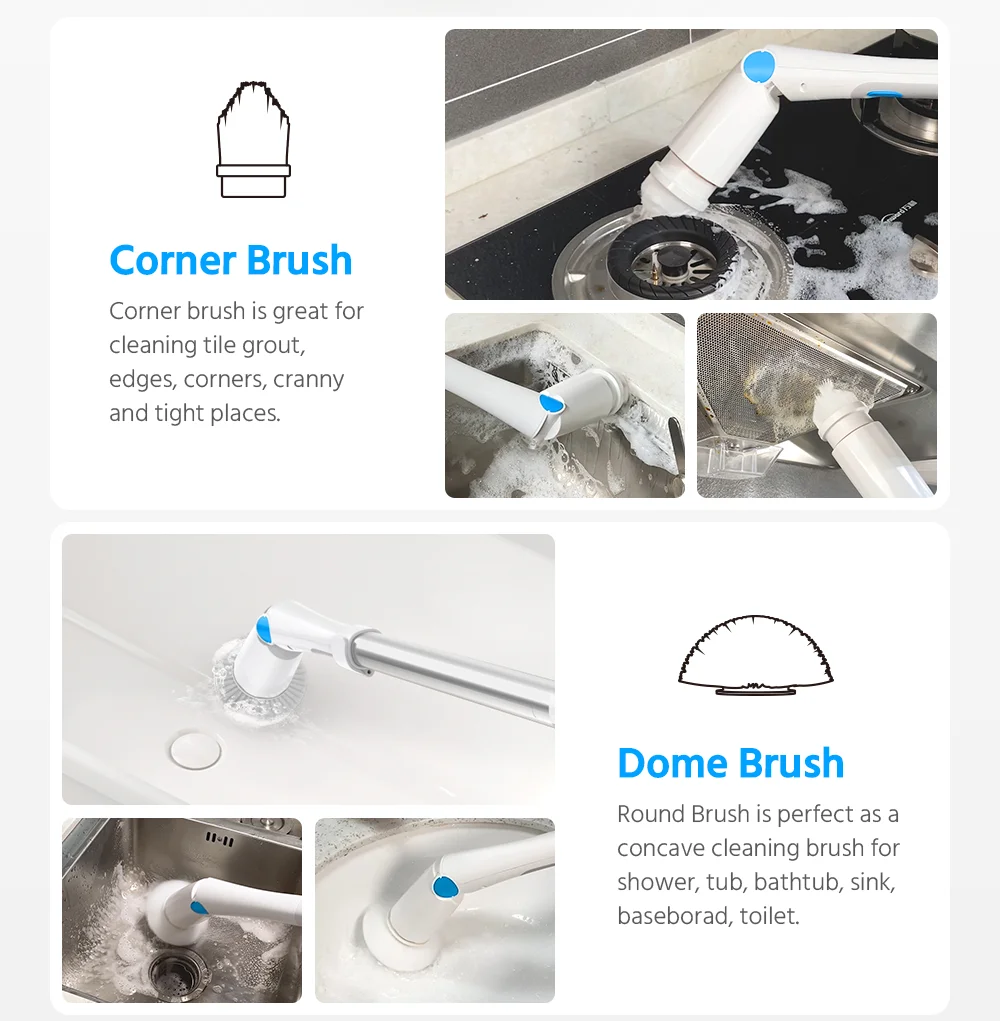 Corner Brush

Corner brush is great for cleaning tile grout, edges, corners, cranny and tight places.

Dome Brush

Round Brush is perfect as a concave cleaning brush for shower, tub, bathtub, sink, baseborad, toilet.