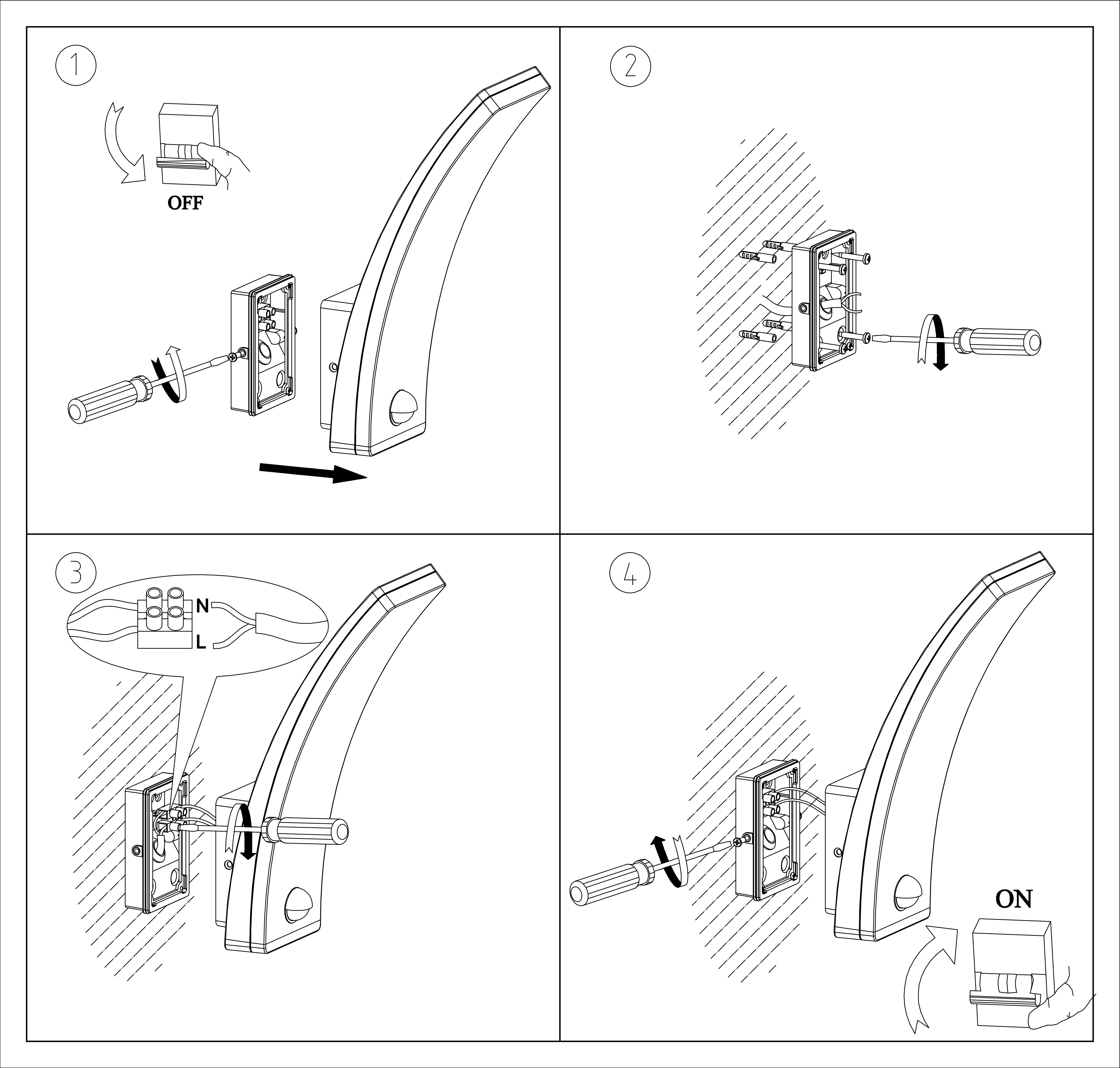 1

OFF

2

3

N

L

4

ON