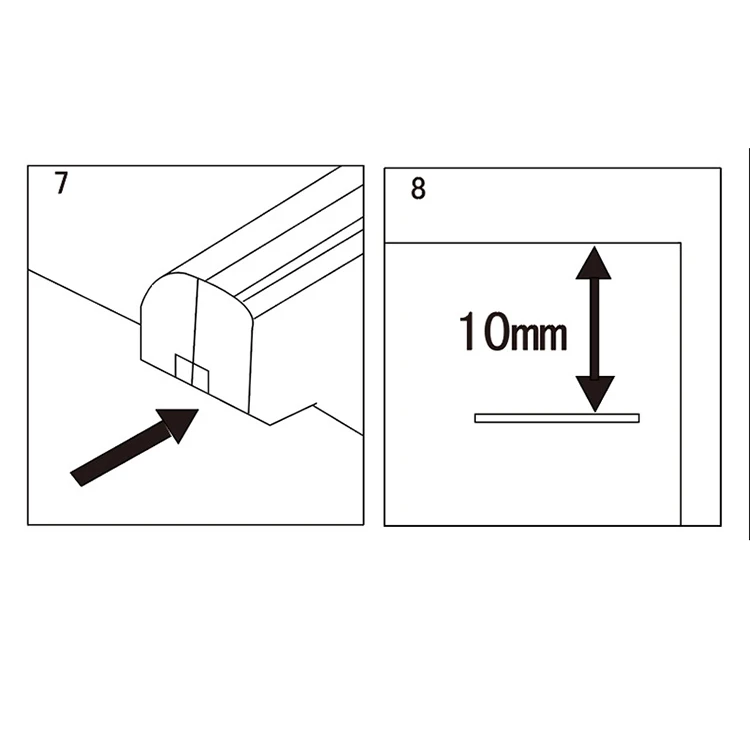 7

8

10mm