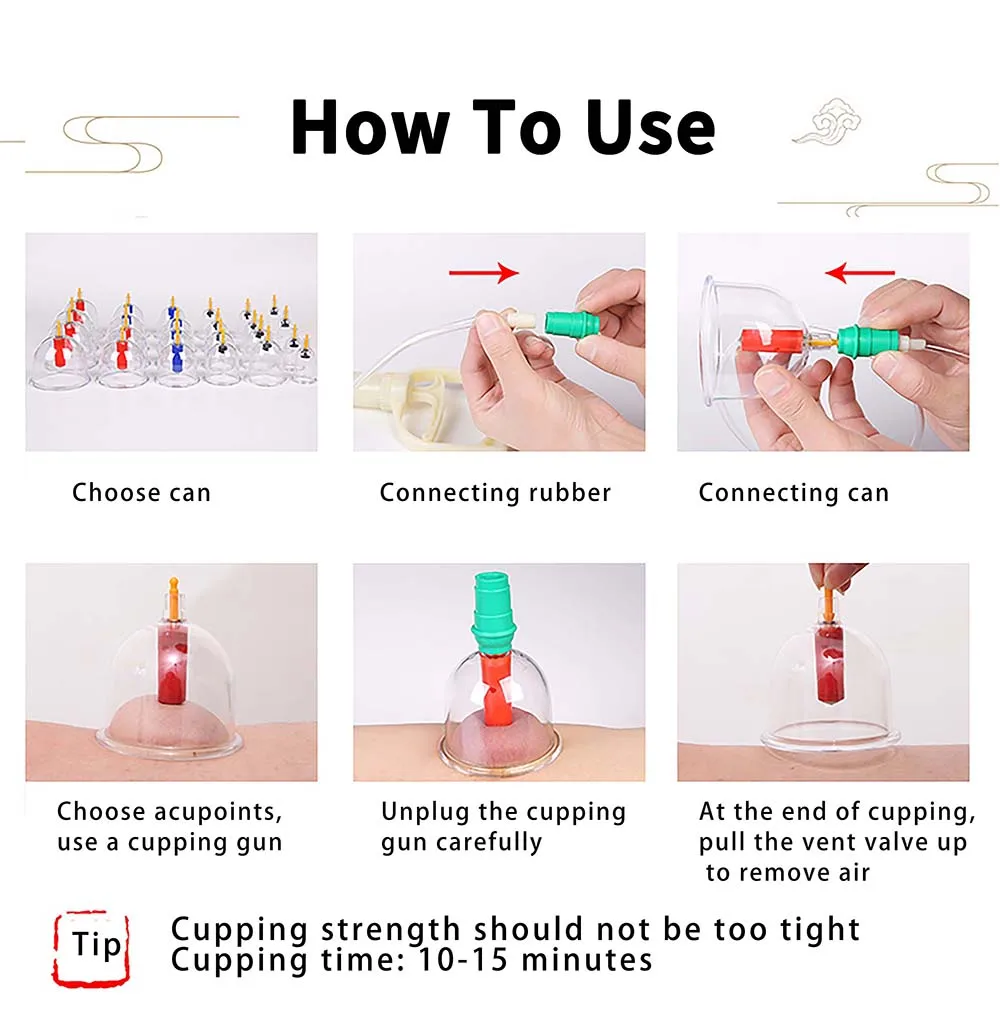 How To Use

Choose can

Connecting rubber

Connecting can

Choose acupoints, use a cupping gun

Unplug the cupping gun carefully

At the end of cupping, pull the vent valve up to remove air

Tip

Cupping strength should not be too tight
Cupping time: 10-15 minutes