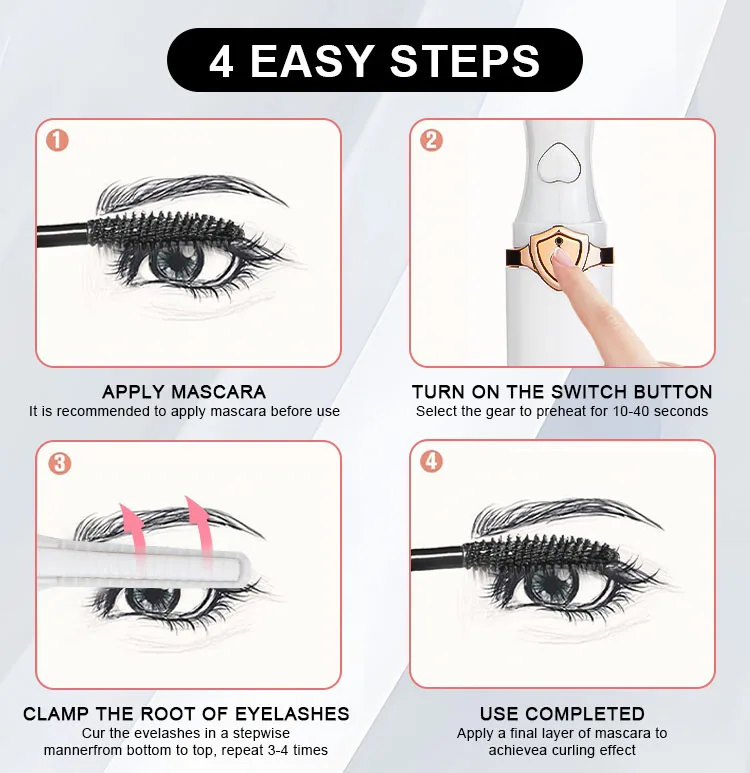 4 EASY STEPS

1

APPLY MASCARA
It is recommended to apply mascara before use

2

TURN ON THE SWITCH BUTTON
Select the gear to preheat for 10-40 seconds

3

CLAMP THE ROOT OF EYELASHES
Cur the evelashes in a stepwise mannerfrom bottom to top, repeat 3-4 times

4

USE COMPLETED
Apply a final layer of mascara to achievea curling effect