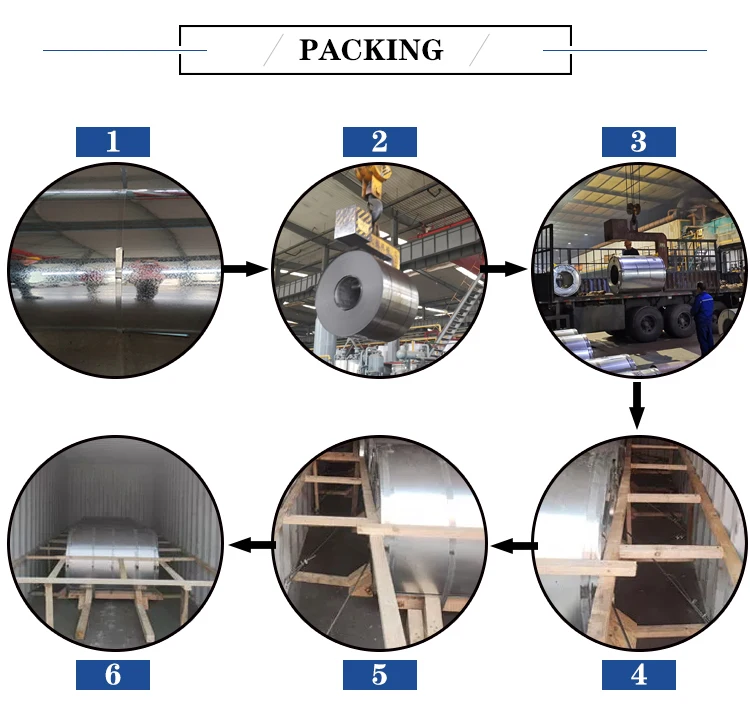 PACKING

1

2

3

4

5

6