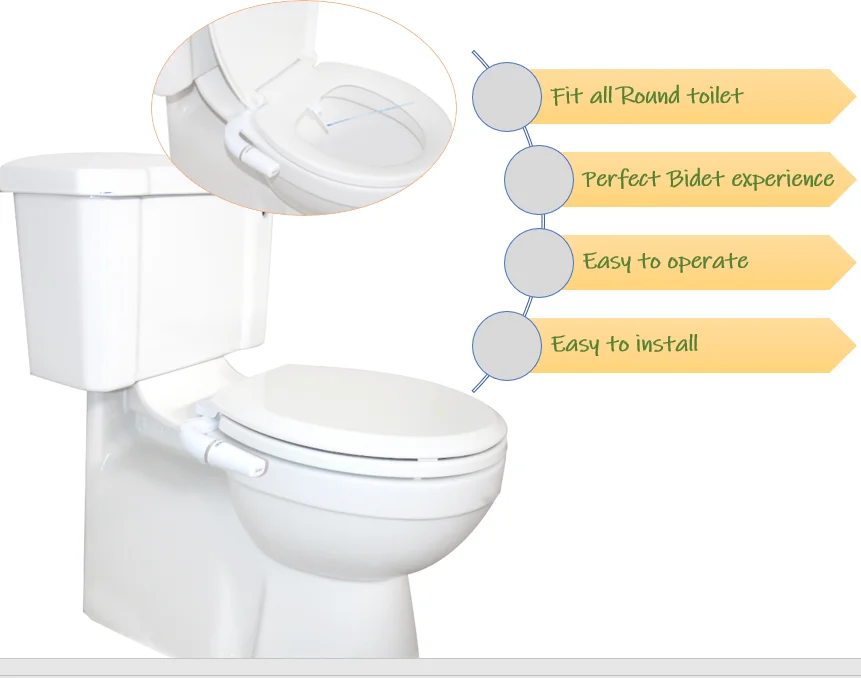 Fit all Round toilet

Perfect Bidet experience

Easy to operate

Easy to install