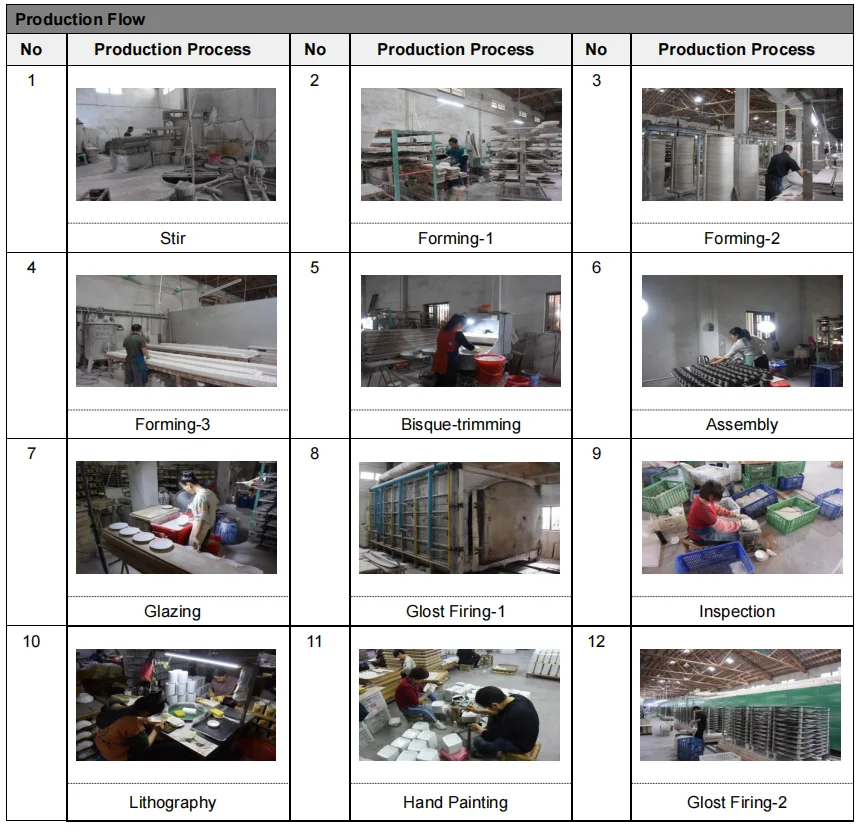 Production Flow

| No | Production Process | No | Production Process | No | Production Process |
|---|---|---|---|---|---|
| 1 | Stir | 2 | Forming-1 | 3 | Forming-2 |
| 4 | Forming-3 | 5 | Bisque-trimming | 6 | Assembly |
| 7 | Glazing | 8 | Glost Firing-1 | 9 | Inspection |
| 10 | Lithography | 11 | Hand Painting | 12 | Glost Firing-2 |