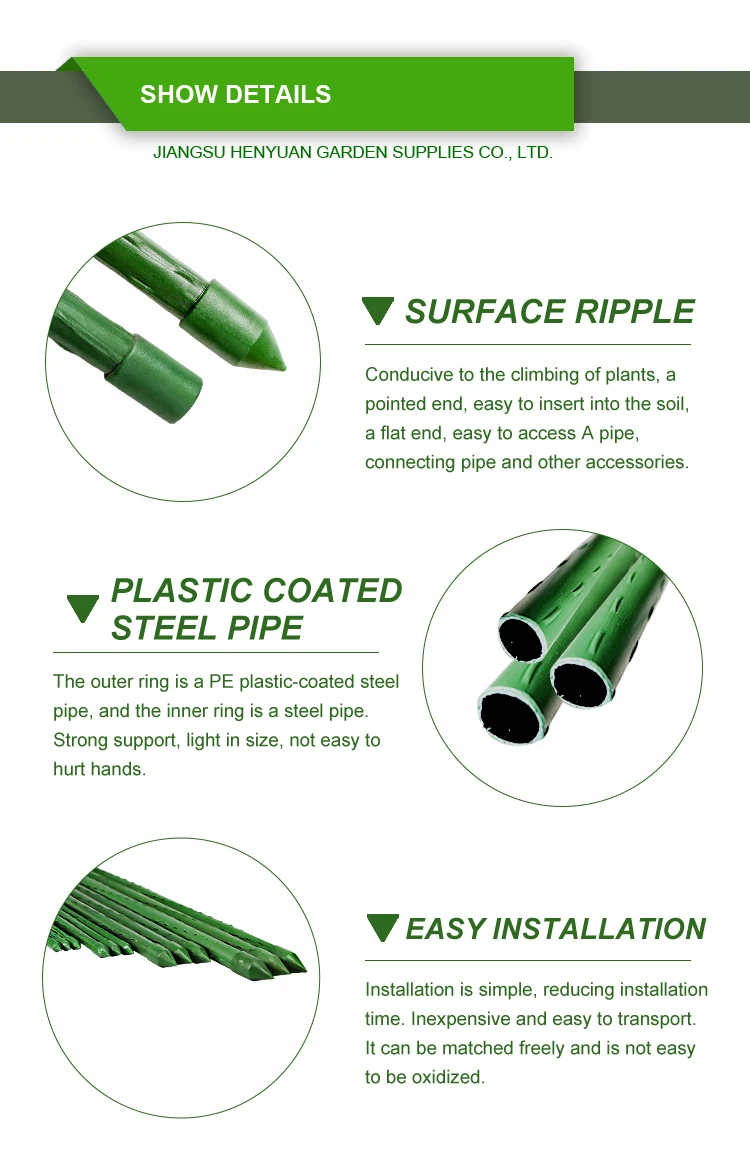 SHOW DETAILS

JIANGSU HENYUAN GARDEN SUPPLIES CO., LTD.

SURFACE RIPPLE

Conducive to the climbing of plants, a pointed end, easy to insert into the soil, a flat end, easy to access A pipe, connecting pipe and other accessories.

PLASTIC COATED STEEL PIPE

The outer ring is a PE plastic-coated steel pipe, and the inner ring is a steel pipe. Strong support, light in size, not easy to hurt hands.

EASY INSTALLATION

Installation is simple, reducing installation time. Inexpensive and easy to transport. It can be matched freely and is not easy to be oxidized.