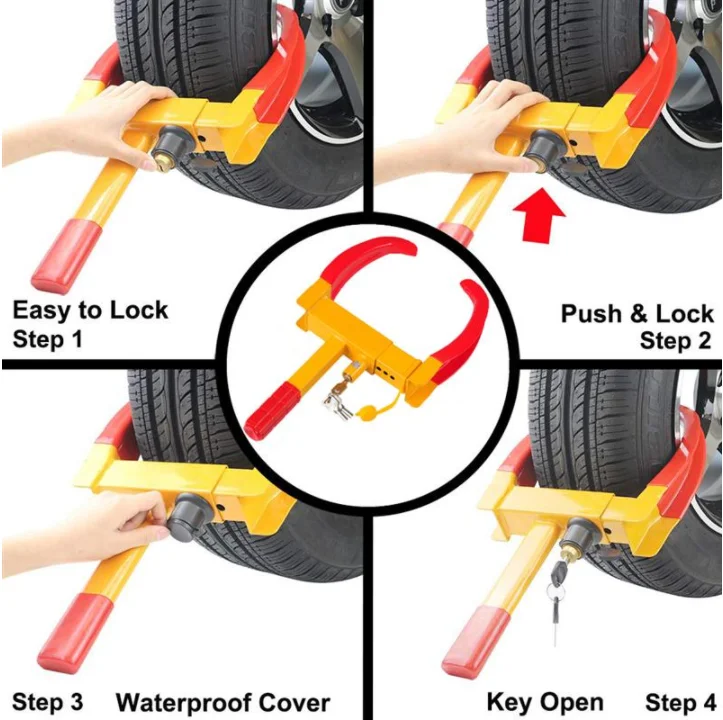 Easy to Lock
Step 1

Push & Lock
Step 2

Step 3 Waterproof Cover

Key Open Step 4