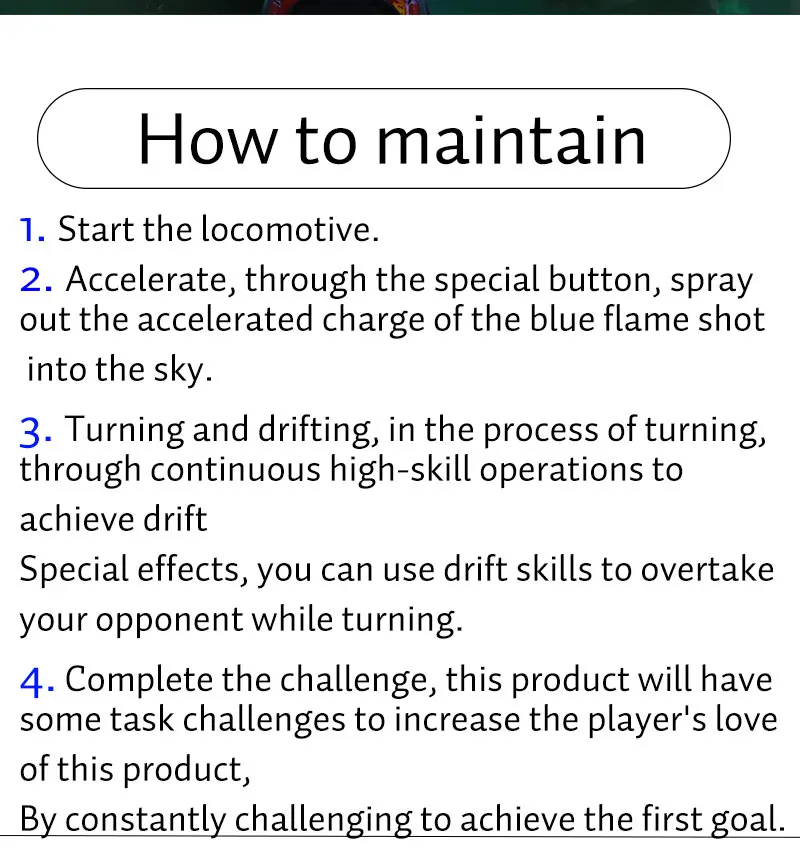 How to maintain

1. Start the locomotive.

2. Accelerate, through the special button, spray out the accelerated charge of the blue flame shot into the sky.

3. Turning and drifting, in the process of turning, through continuous high-skill operations to achieve drift
Special effects, you can use drift skills to overtake your opponent while turning.

4. Complete the challenge, this product will have some task challenges to increase the player's love of this product,
By constantly challenging to achieve the first goal.