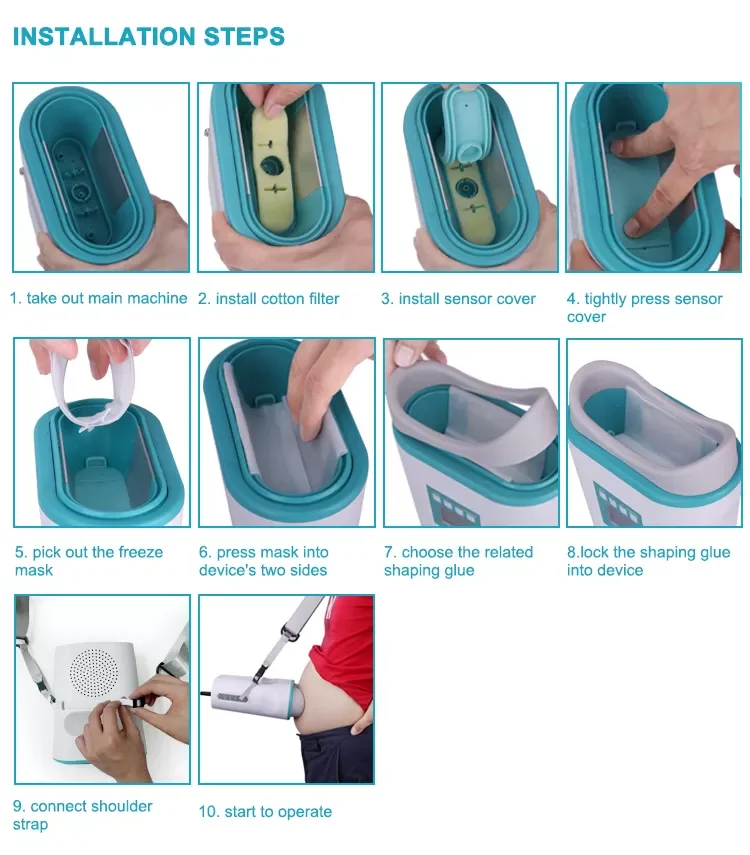 INSTALLATION STEPS

1. take out main machine

2. install cotton filter

3. install sensor cover

4. tightly press sensor cover

5. pick out the freeze mask

6. press mask into device's two sides

7. choose the related shaping glue

8.lock the shaping glue into device

9. connect shoulder strap

10. start to operate