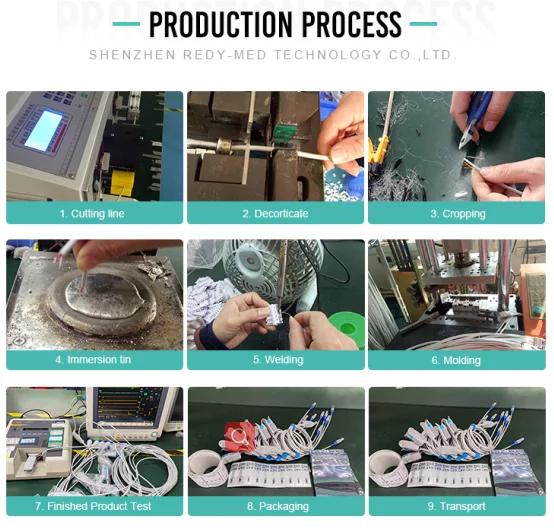 PRODUCTION PROCESS

SHENZHEN REDY-MED TECHNOLOGY CO.,LTD.

1. Cutting line

2. Decorticate

3. Cropping

4. Immersion tin

5. Welding

6. Molding

7. Finished Product Test

8. Packaging

9. Transport