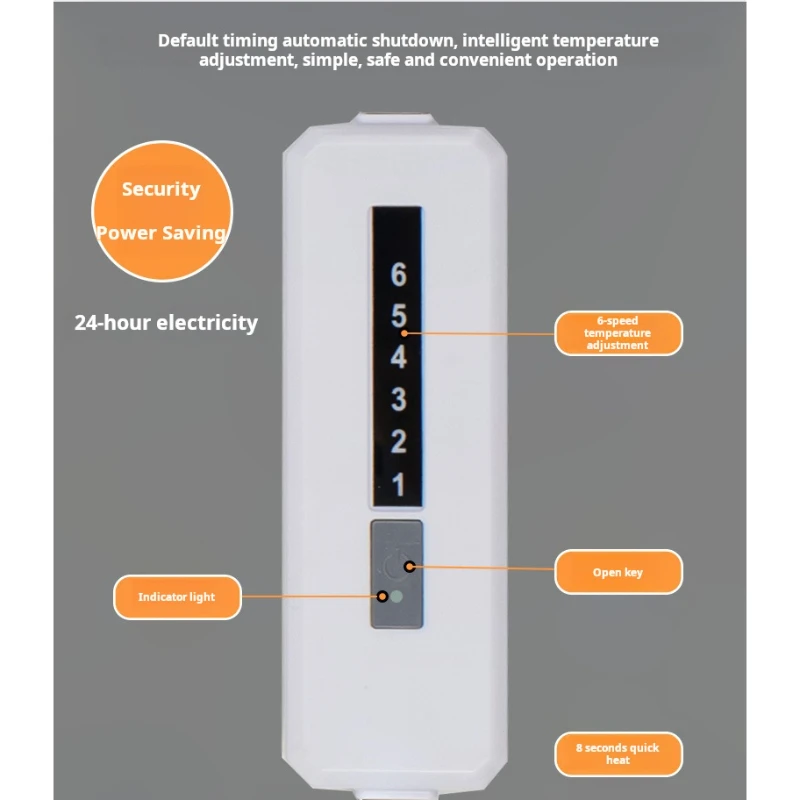 Default timing automatic shutdown, intelligent temperature adjustment, simple, safe and convenient operation

Security

Power Saving

24-hour electricity

6

5

4

3

2

1

6-speed temperature adjustment

Open key

Indicator light

8 seconds quick heat