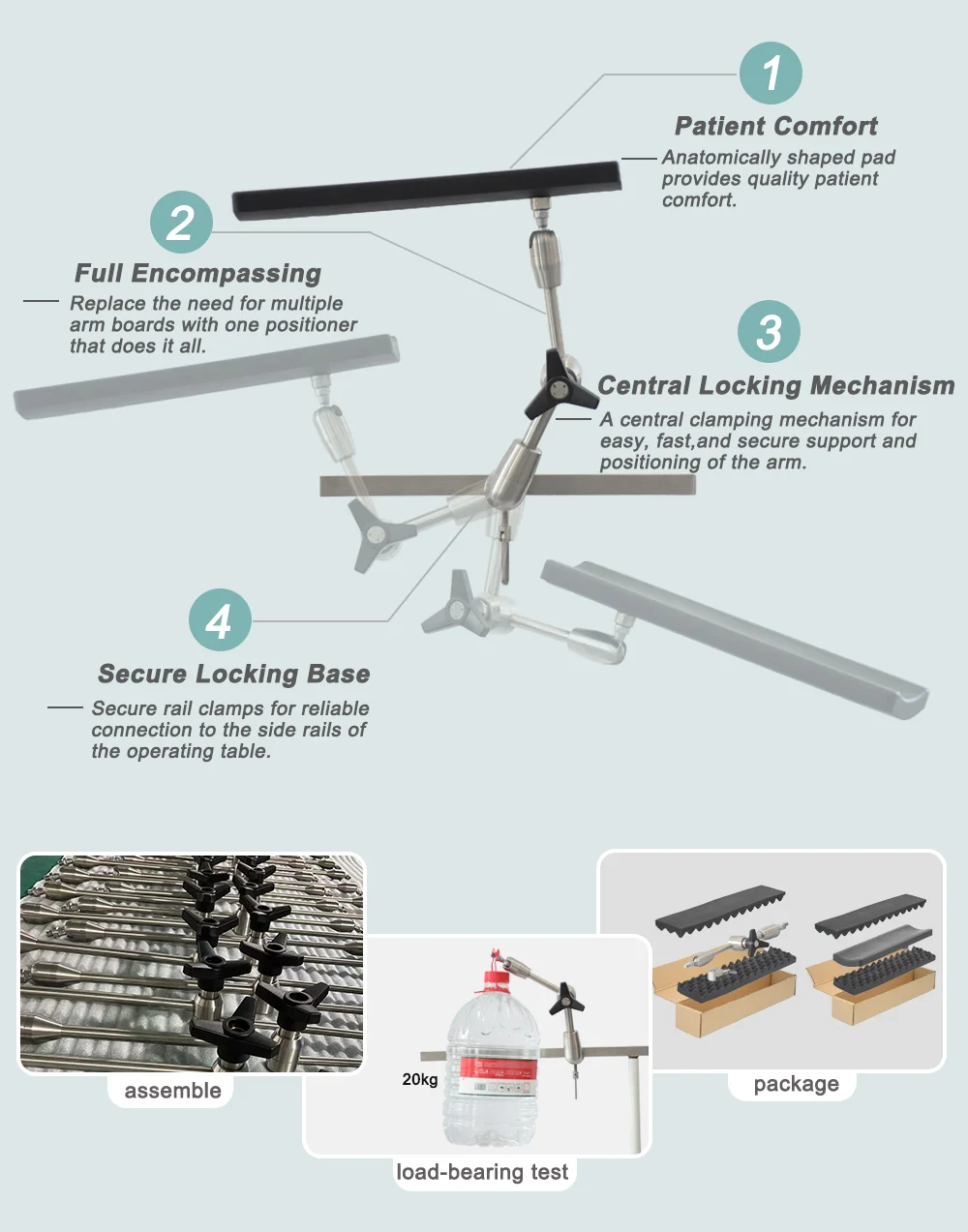 1

Patient Comfort

Anatomically shaped pad provides quality patient comfort.

2

Full Encompassing

Replace the need for multiple arm boards with one positioner that does it all.

3

Central Locking Mechanism

A central clamping mechanism for easy, fast,and secure support and positioning of the arm.

4

Secure Locking Base

Secure rail clamps for reliable connection to the side rails of the operating table.

assemble

20kg

load-bearing test

package