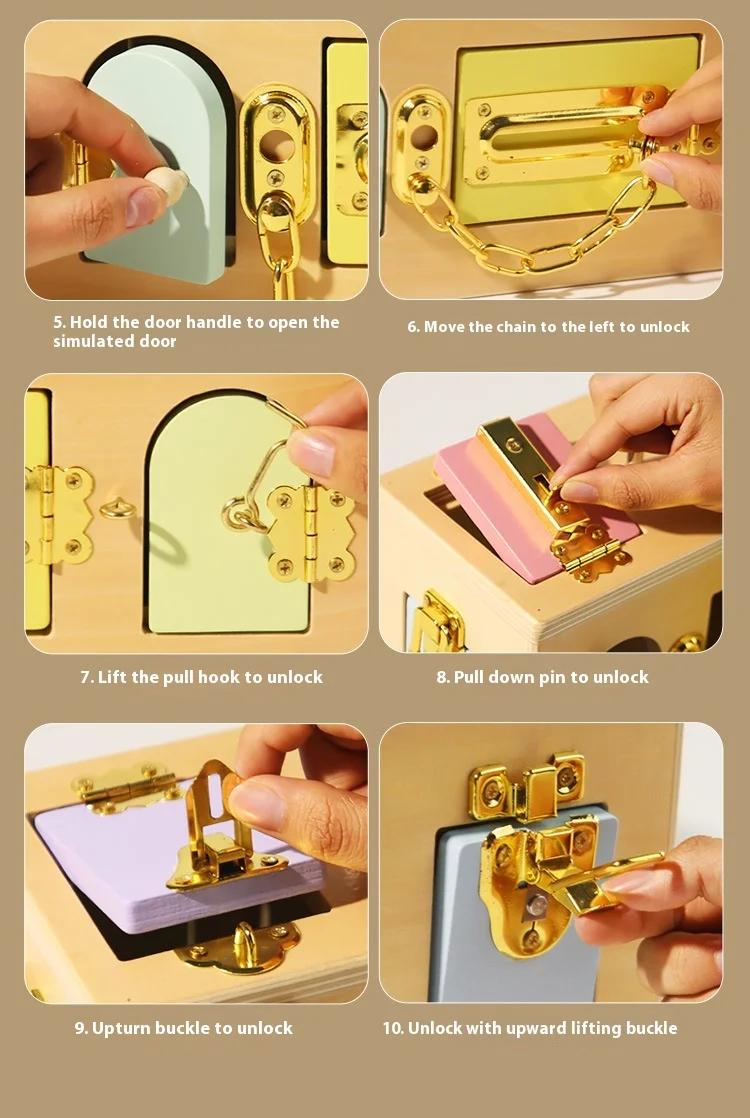 5. Hold the door handle to open the simulated door

6. Move the chain to the left to unlock

7. Lift the pull hook to unlock

8. Pull down pin to unlock

9. Upturn buckle to unlock

10. Unlock with upward lifting buckle