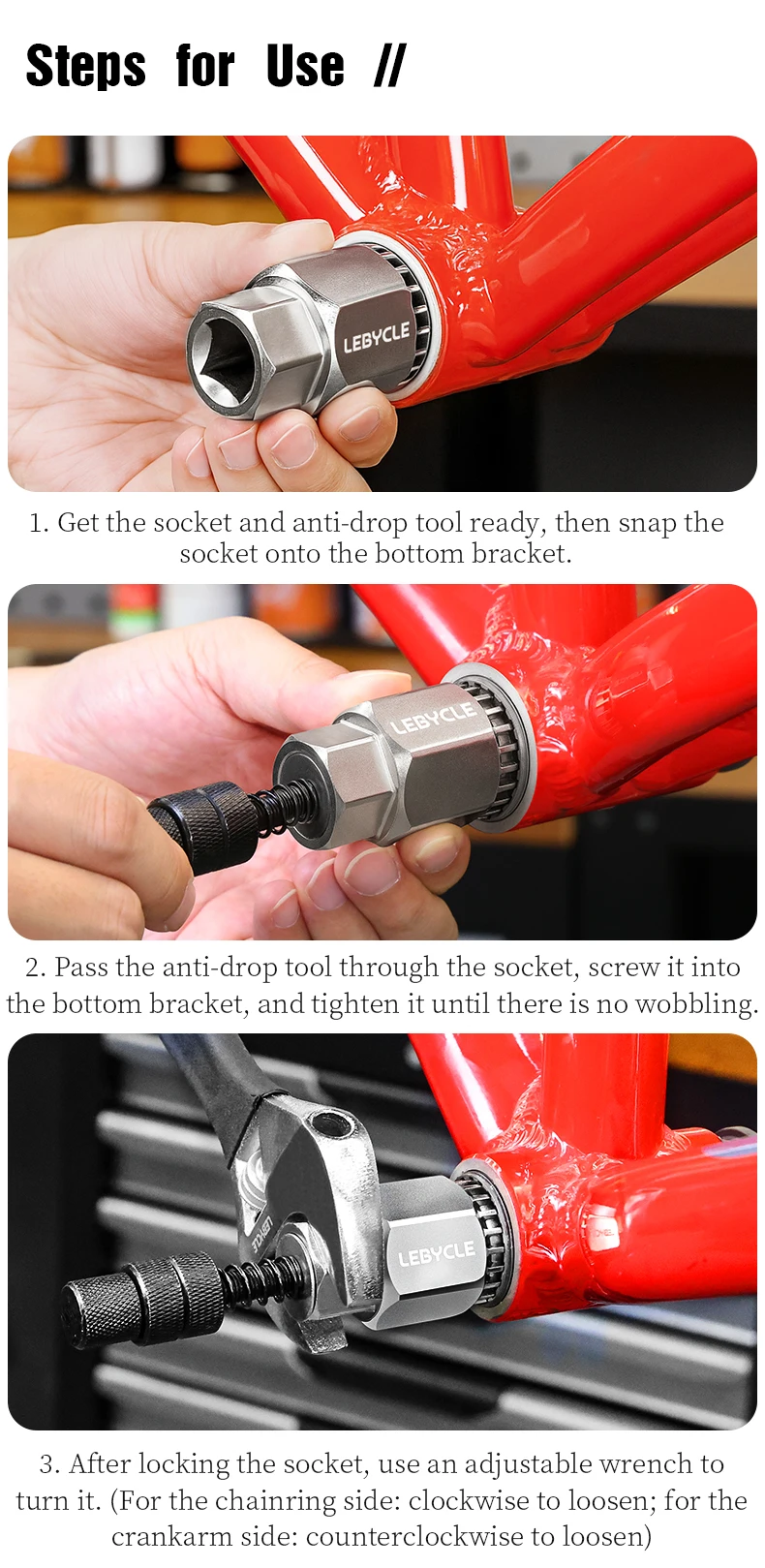 Steps for Use //

LEBYCLE

1. Get the socket and anti-drop tool ready, then snap the socket onto the bottom bracket.

LEBYCLE

2. Pass the anti-drop tool through the socket, screw it into the bottom bracket, and tighten it until there is no wobbling.

LEBYCLE

LEBYCLE

3. After locking the socket, use an adjustable wrench to turn it. (For the chainring side: clockwise to loosen; for the crankarm side: counterclockwise to loosen)