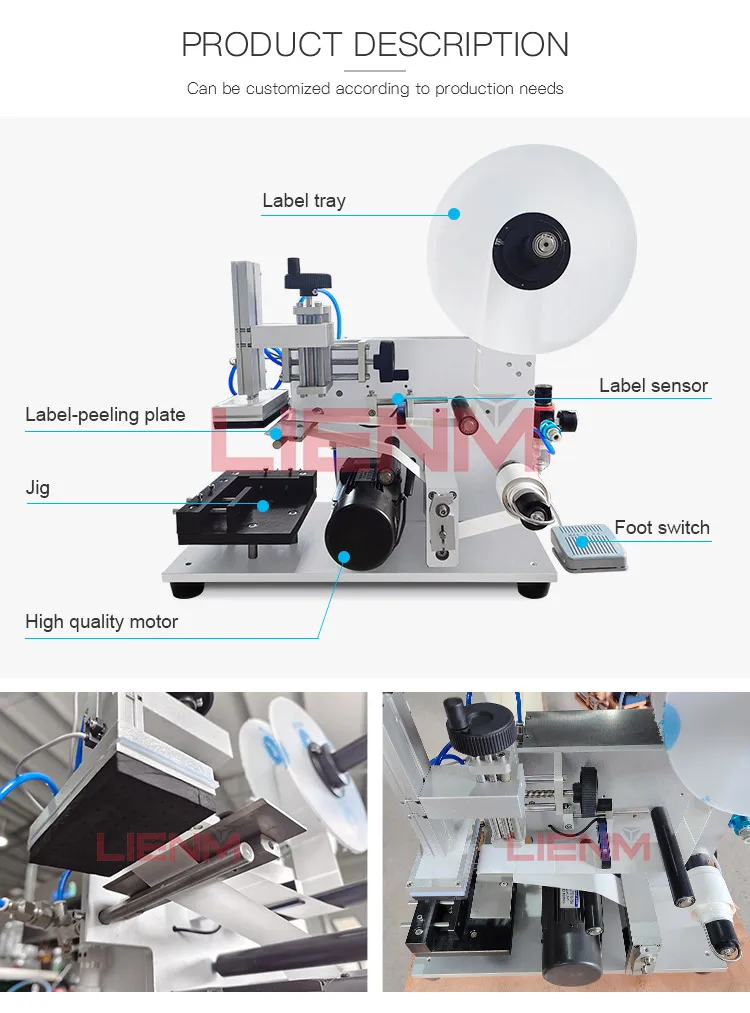 PRODUCT DESCRIPTION

Can be customized according to production needs

Label tray

Label sensor

Label-peeling plate

LIENM

Jig

Foot switch

High quality motor

LIENM

LIENM