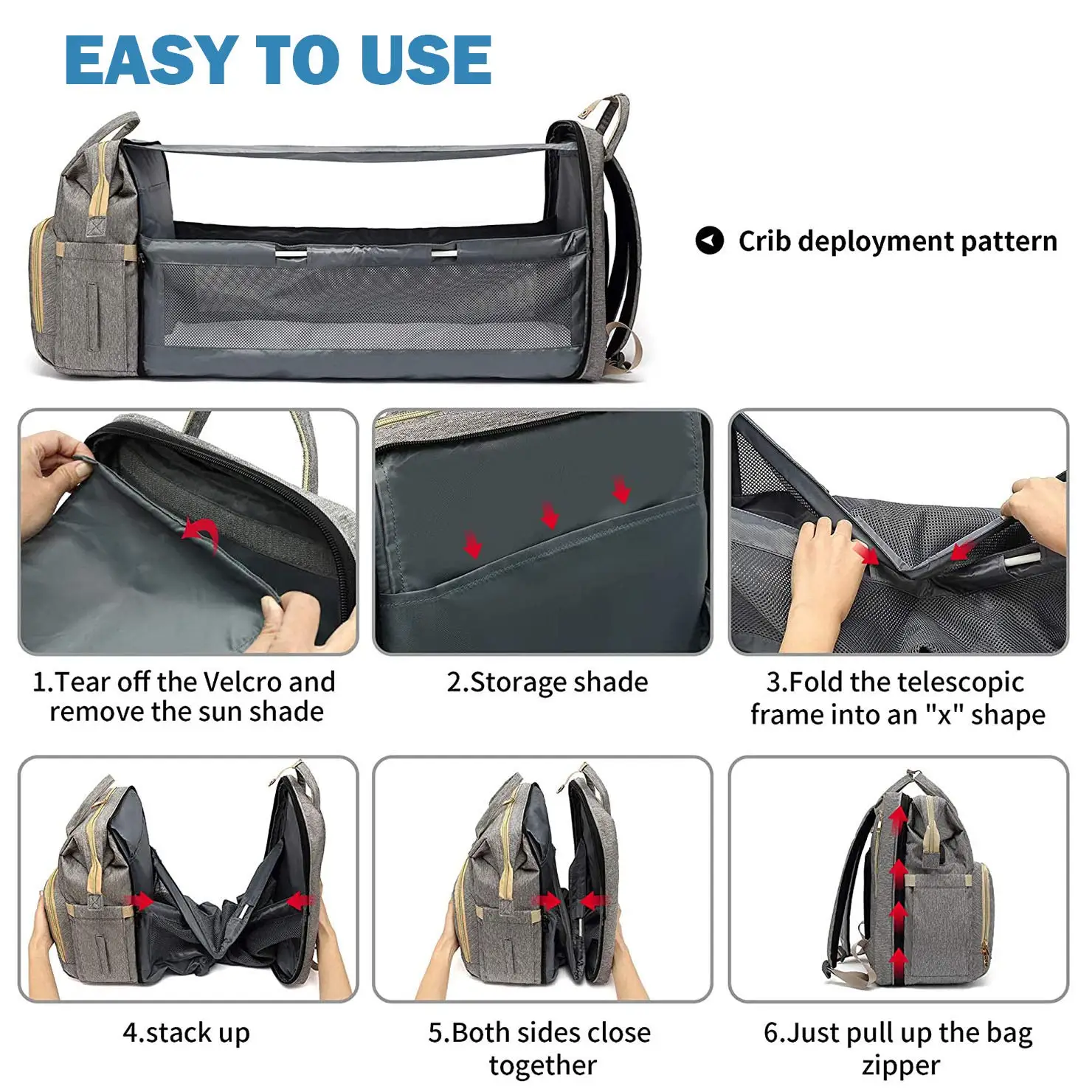 EASY TO USE

Crib deployment pattern

1.Tear off the Velcro and remove the sun shade

2.Storage shade

3.Fold the telescopic frame into an "x" shape

4.stack up

5.Both sides close together

6.Just pull up the bag zipper