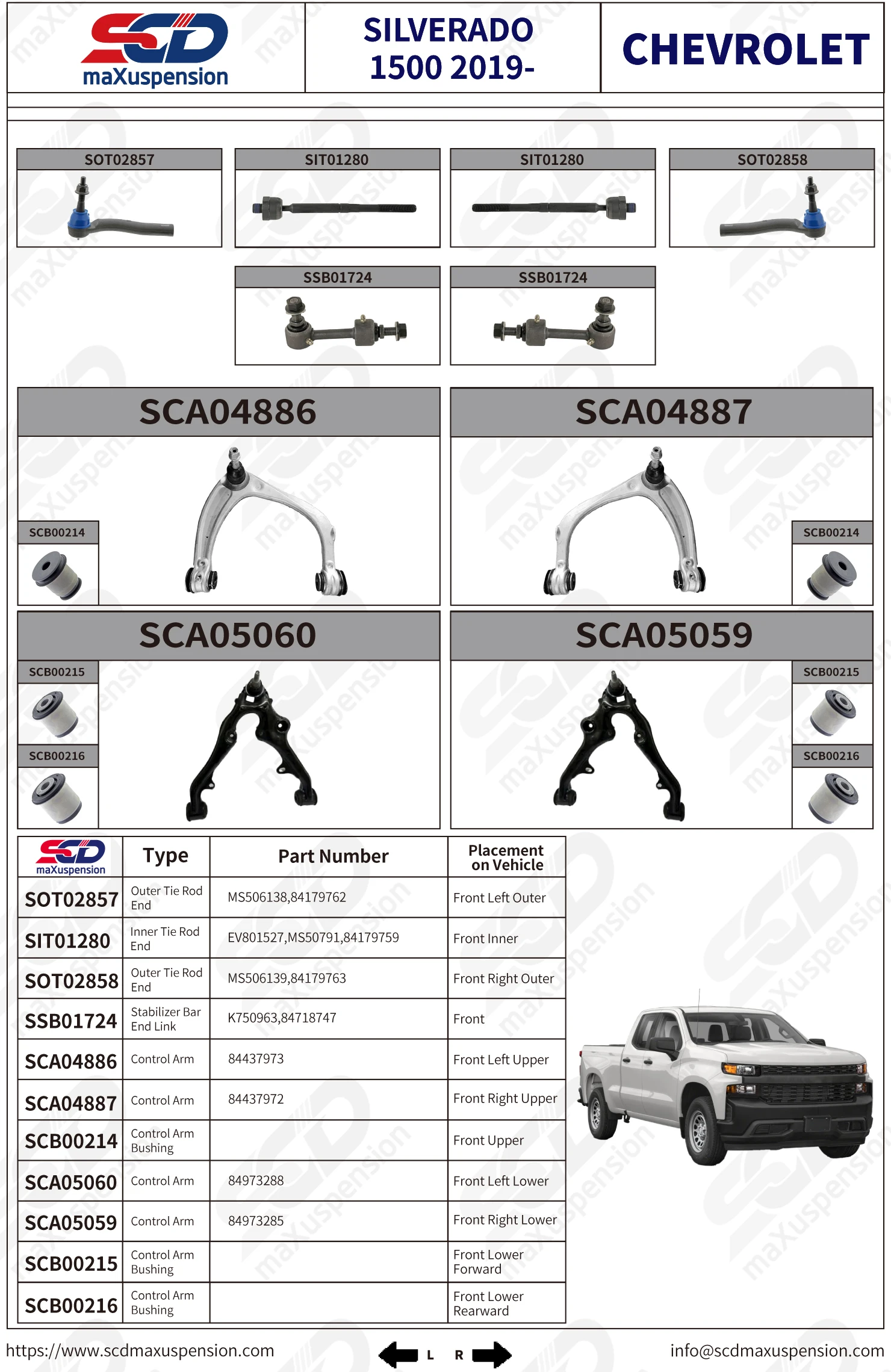 SCD maXuspension

SILVERADO 1500 2019-

CHEVROLET

SOT02857

SIT01280

SIT01280

SOT02858

SSB01724

SSB01724

SCA04886

SCB00214

SCA04887

SCB00214

SCA05060

SCB00215

SCB00216

SCA05059

SCB00215

SCB00216

| SCD maXuspension | Type | Part Number | Placement on Vehicle |
|---|---|---|---|
| SOT02857 | Outer Tie Rod End | MS506138,84179762 | Front Left Outer |
| SIT01280 | Inner Tie Rod End | EV801527,MS50791,84179759 | Front Inner |
| SOT02858 | Outer Tie Rod End | MS506139,84179763 | Front Right Outer |
| SSB01724 | Stabilizer Bar End Link | K750963,84718747 | Front |
| SCA04886 | Control Arm | 84437973 | Front Left Upper |
| SCA04887 | Control Arm | 84437972 | Front Right Upper |
| SCB00214 | Control Arm Bushing | | Front Upper |
| SCA05060 | Control Arm | 84973288 | Front Left Lower |
| SCA05059 | Control Arm | 84973285 | Front Right Lower |
| SCB00215 | Control Arm Bushing | | Front Lower Forward |
| SCB00216 | Control Arm Bushing | | Front Lower Rearward |

https://www.scdmaxuspension.com

L R

info@scdmaxuspension.com