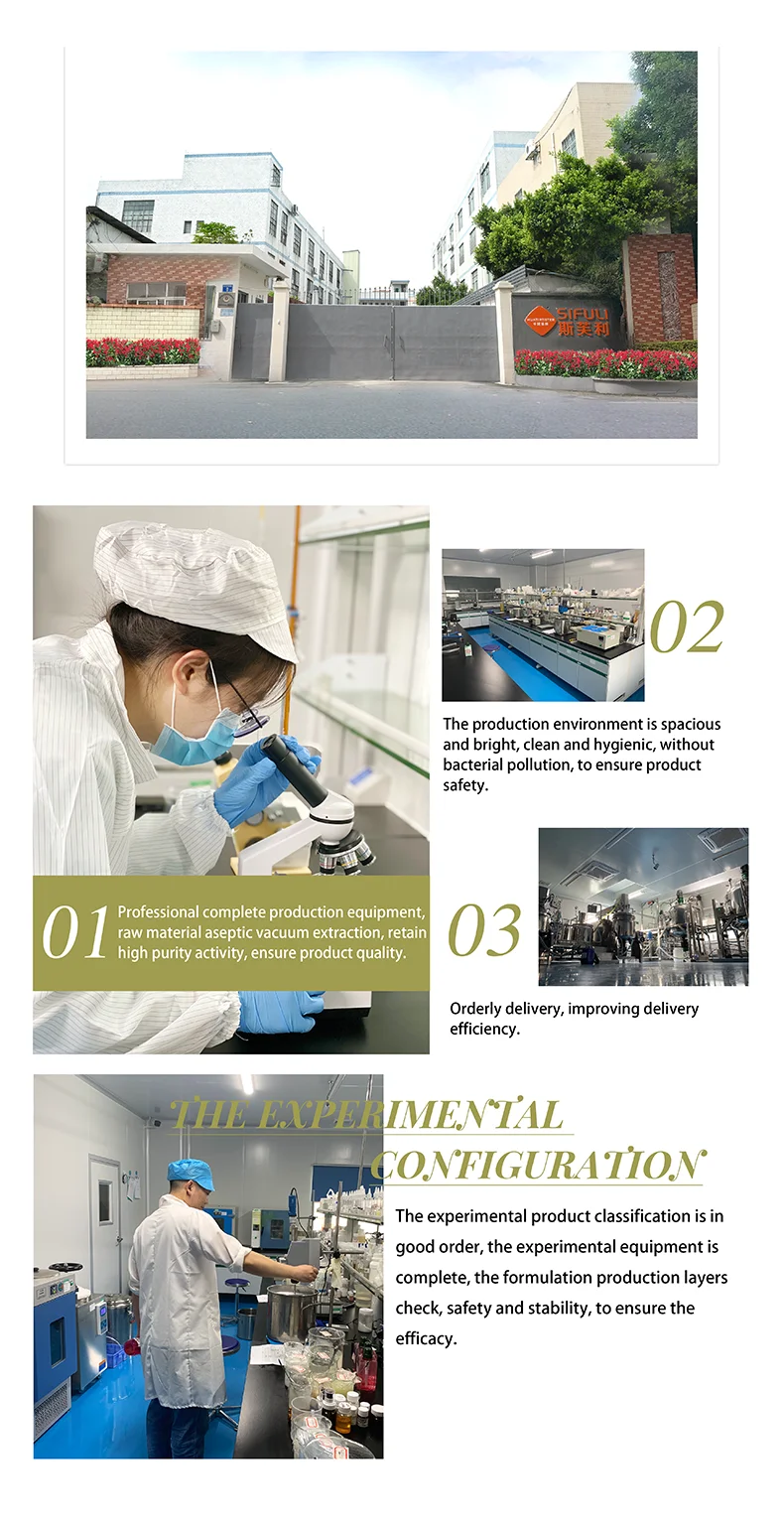 SIFULI 斯芙利

02

The production environment is spacious and bright, clean and hygienic, without bacterial pollution, to ensure product safety.

01 Professional complete production equipment, raw material aseptic vacuum extraction, retain high purity activity, ensure product quality.

03

Orderly delivery, improving delivery efficiency.

THE EXPERIMENTAL CONFIGURATION

The experimental product classification is in good order, the experimental equipment is complete, the formulation production layers check, safety and stability, to ensure the efficacy.