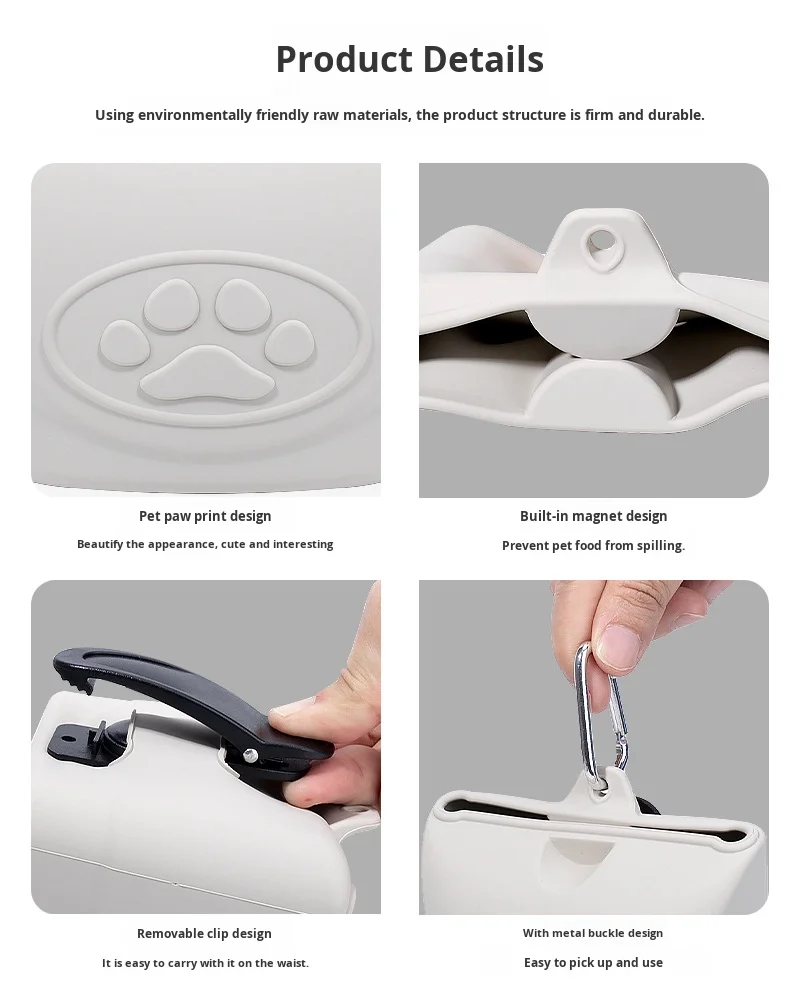 Product Details

Using environmentally friendly raw materials, the product structure is firm and durable.

Pet paw print design

Beautify the appearance, cute and interesting

Built-in magnet design

Prevent pet food from spilling.

Removable clip design

It is easy to carry with it on the waist.

With metal buckle design

Easy to pick up and use