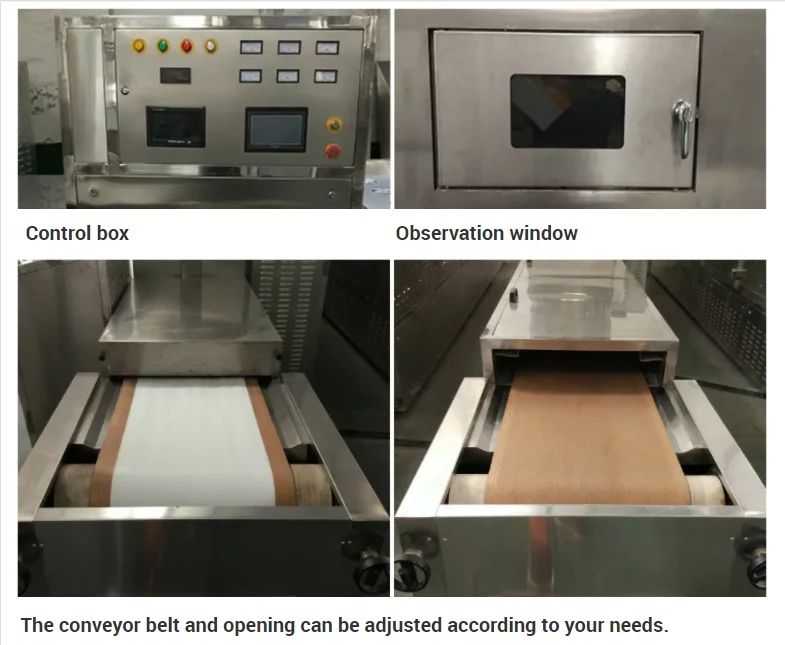 Control box

Observation window

The conveyor belt and opening can be adjusted according to your needs.