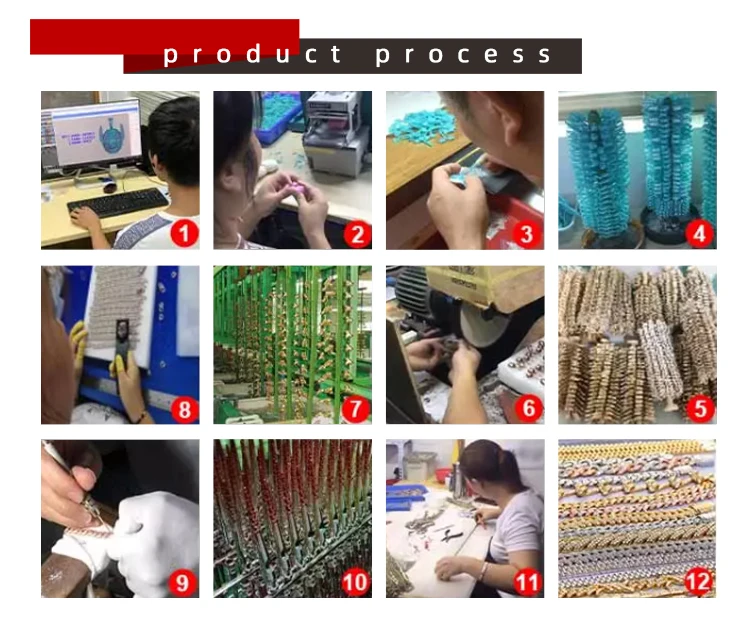 product process

1
2
3
4
8
7
6
5
9
10
11
12