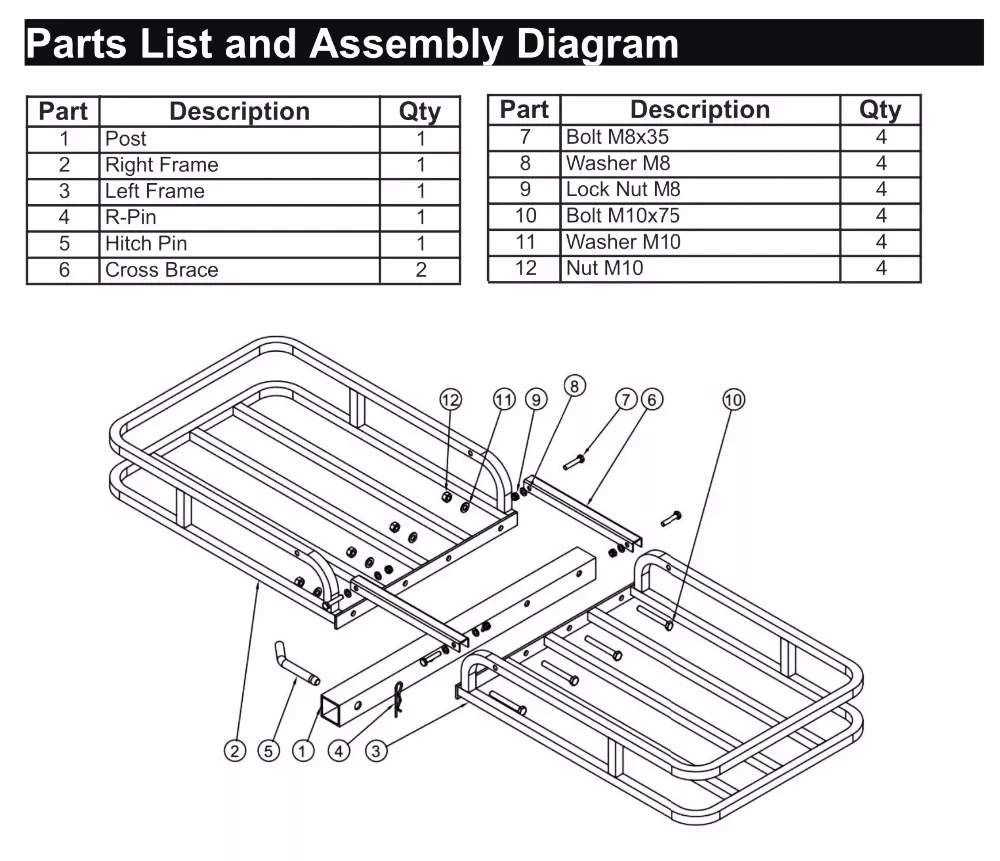 Parts List and Assembly Diagram

| Part | Description | Qty |
|---|---|---|
| 1 | Post | 1 |
| 2 | Right Frame | 1 |
| 3 | Left Frame | 1 |
| 4 | R-Pin | 1 |
| 5 | Hitch Pin | 1 |
| 6 | Cross Brace | 2 |

| Part | Description | Qty |
|---|---|---|
| 7 | Bolt M8x35 | 4 |
| 8 | Washer M8 | 4 |
| 9 | Lock Nut M8 | 4 |
| 10 | Bolt M10x75 | 4 |
| 11 | Washer M10 | 4 |
| 12 | Nut M10 | 4 |

12 11 9 8 7 6 10

2 5 1 4 3