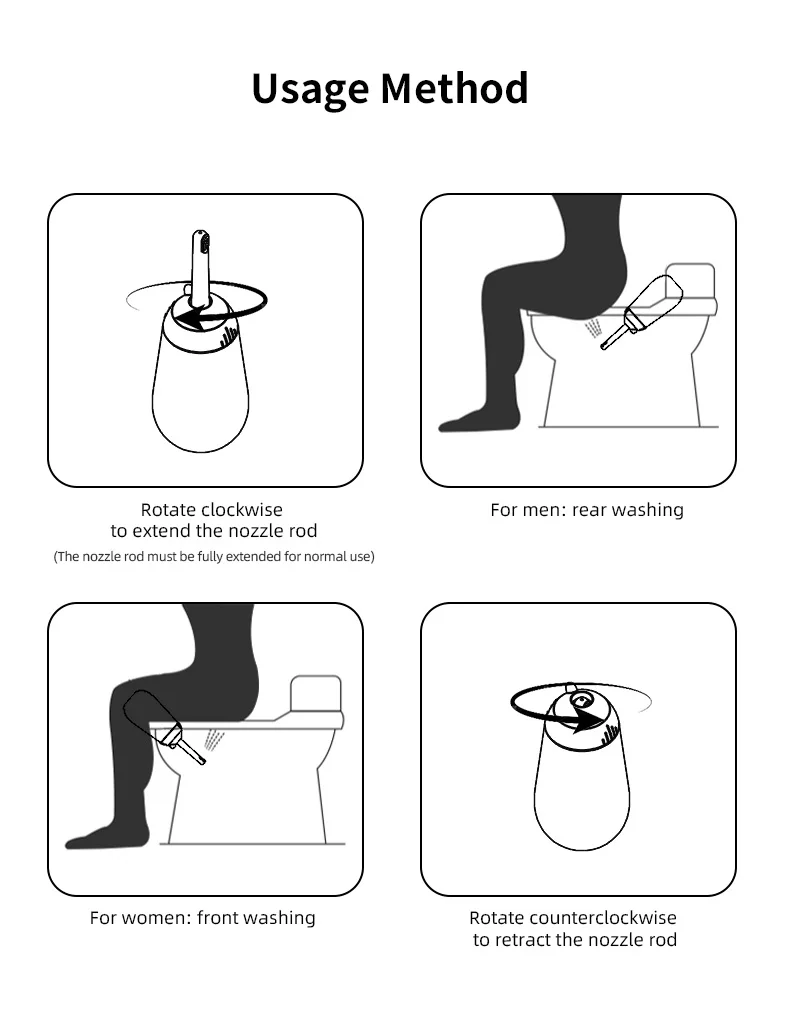 Usage Method

Rotate clockwise
to extend the nozzle rod
(The nozzle rod must be fully extended for normal use)

For men: rear washing

For women: front washing

Rotate counterclockwise
to retract the nozzle rod