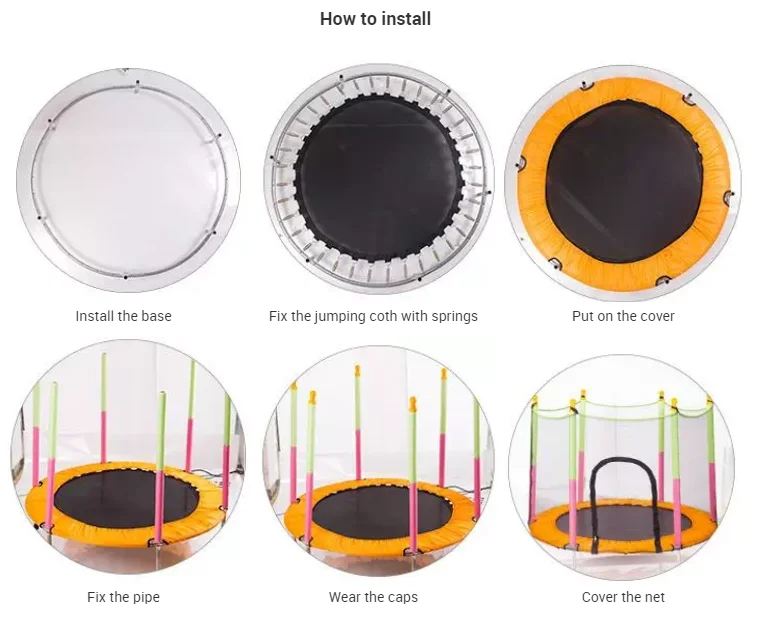 How to install

Install the base

Fix the jumping coth with springs

Put on the cover

Fix the pipe

Wear the caps

Cover the net