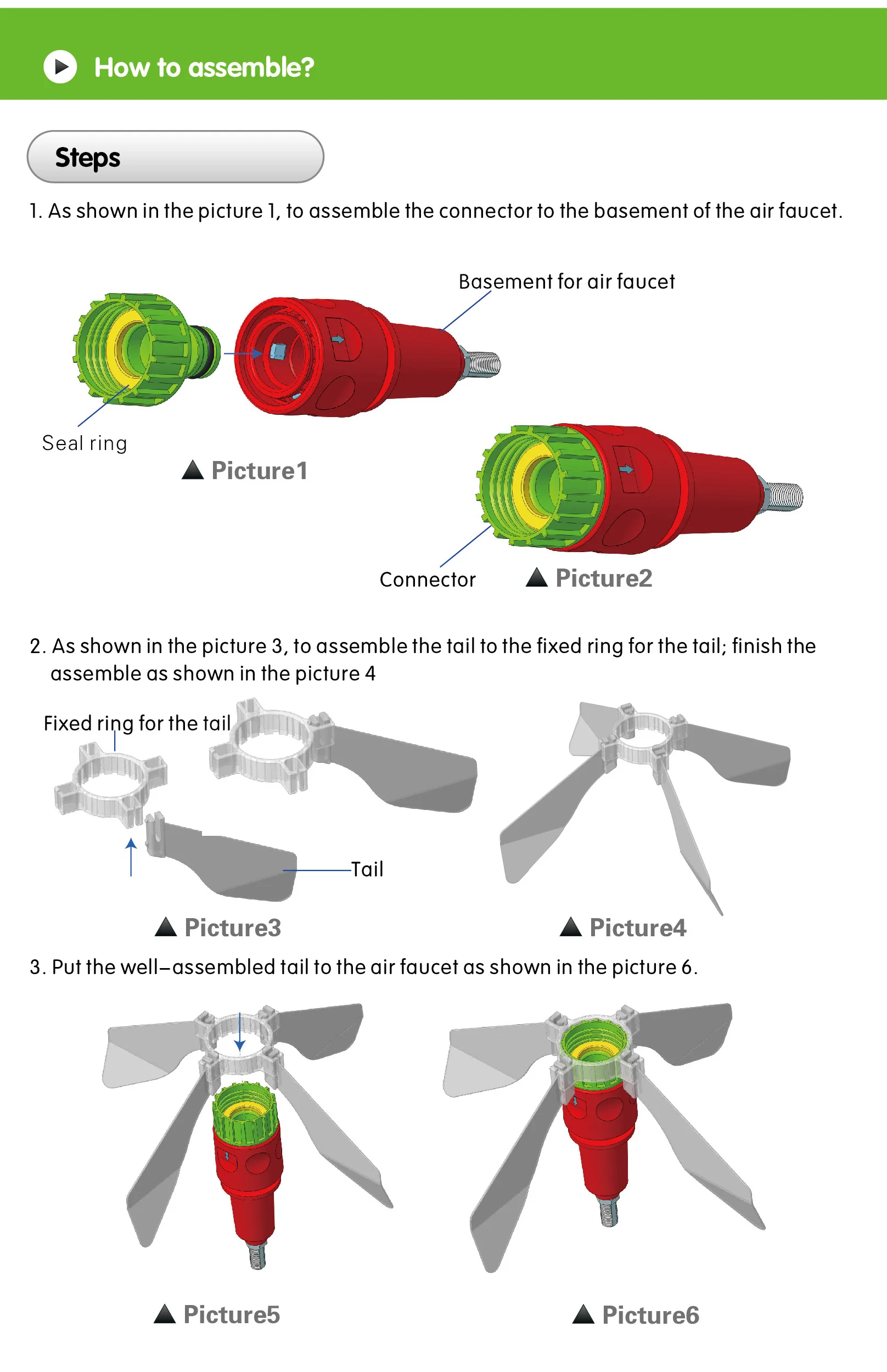 How to assemble?

Steps

1. As shown in the picture 1, to assemble the connector to the basement of the air faucet.

Basement for air faucet

Seal ring

▲ Picture1

Connector

▲ Picture2

2. As shown in the picture 3, to assemble the tail to the fixed ring for the tail; finish the assemble as shown in the picture 4

Fixed ring for the tail

Tail

▲ Picture3

▲ Picture4

3. Put the well–assembled tail to the air faucet as shown in the picture 6.

▲ Picture5

▲ Picture6