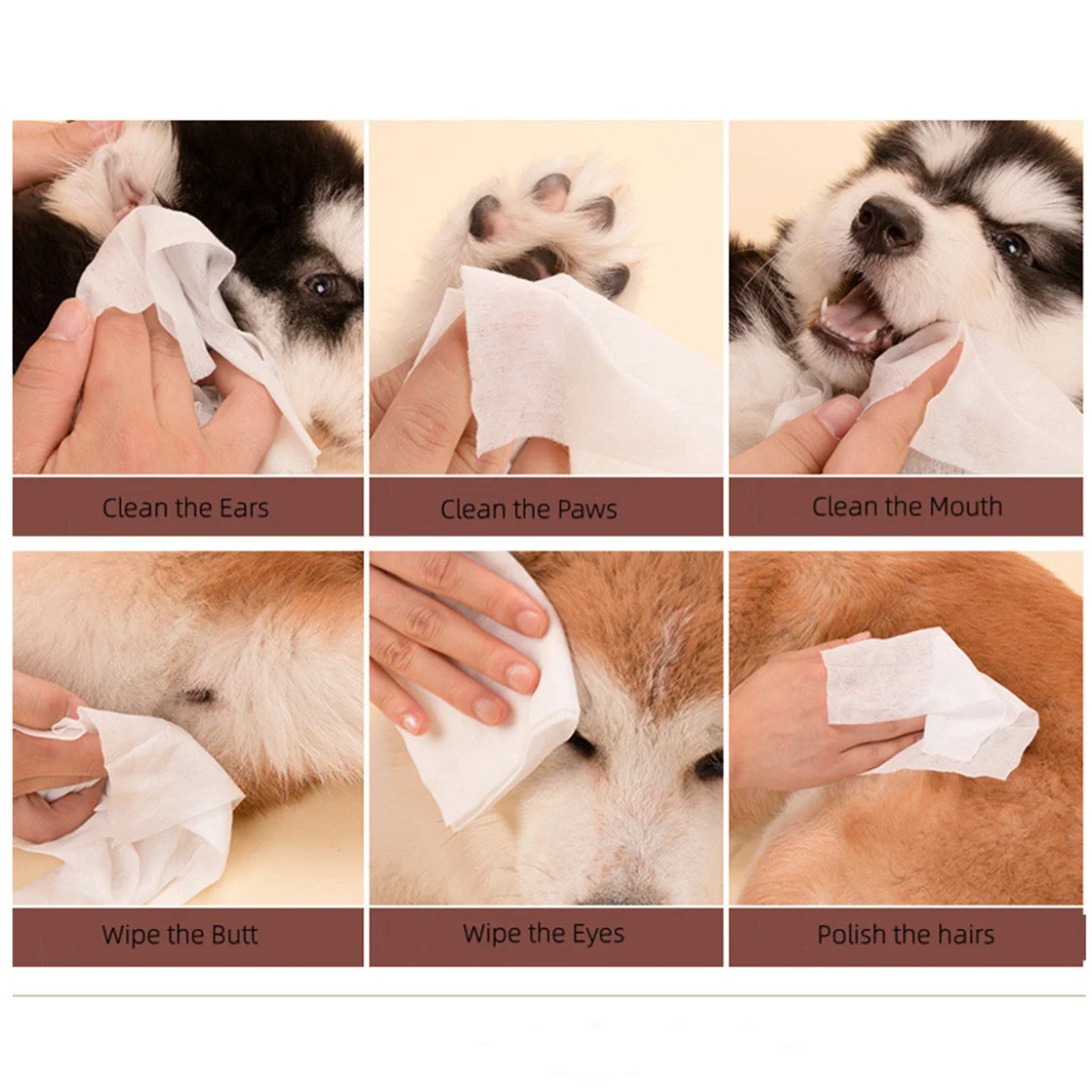 Clean the Ears

Clean the Paws

Clean the Mouth

Wipe the Butt

Wipe the Eyes

Polish the hairs