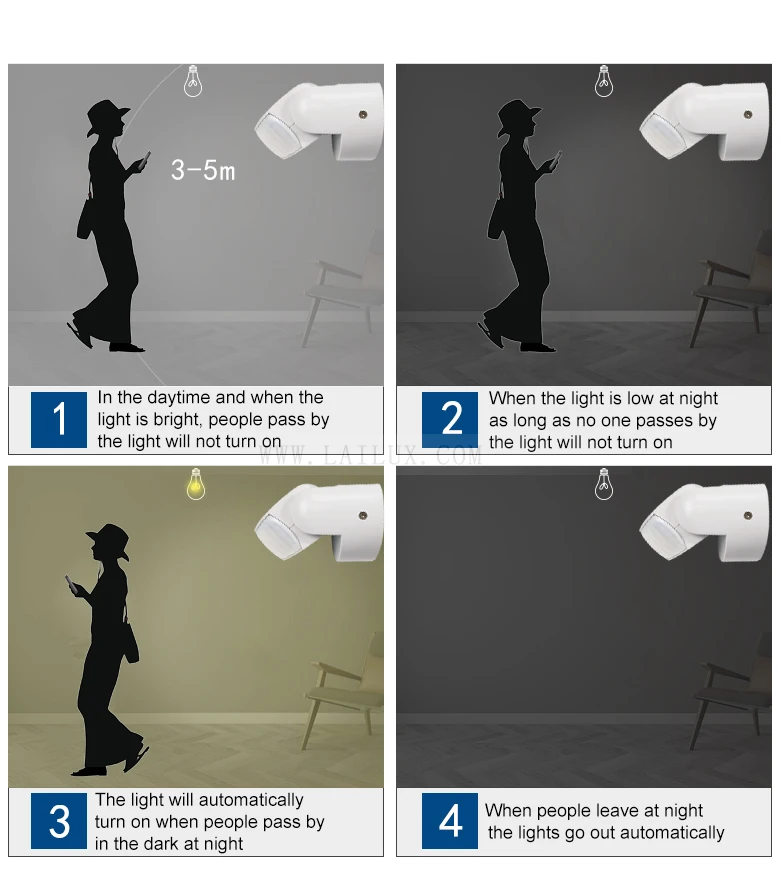 3-5m

1 In the daytime and when the light is bright, people pass by the light will not turn on

2 When the light is low at night as long as no one passes by the light will not turn on

WWW.LAILUX.COM

3 The light will automatically turn on when people pass by in the dark at night

4 When people leave at night the lights go out automatically