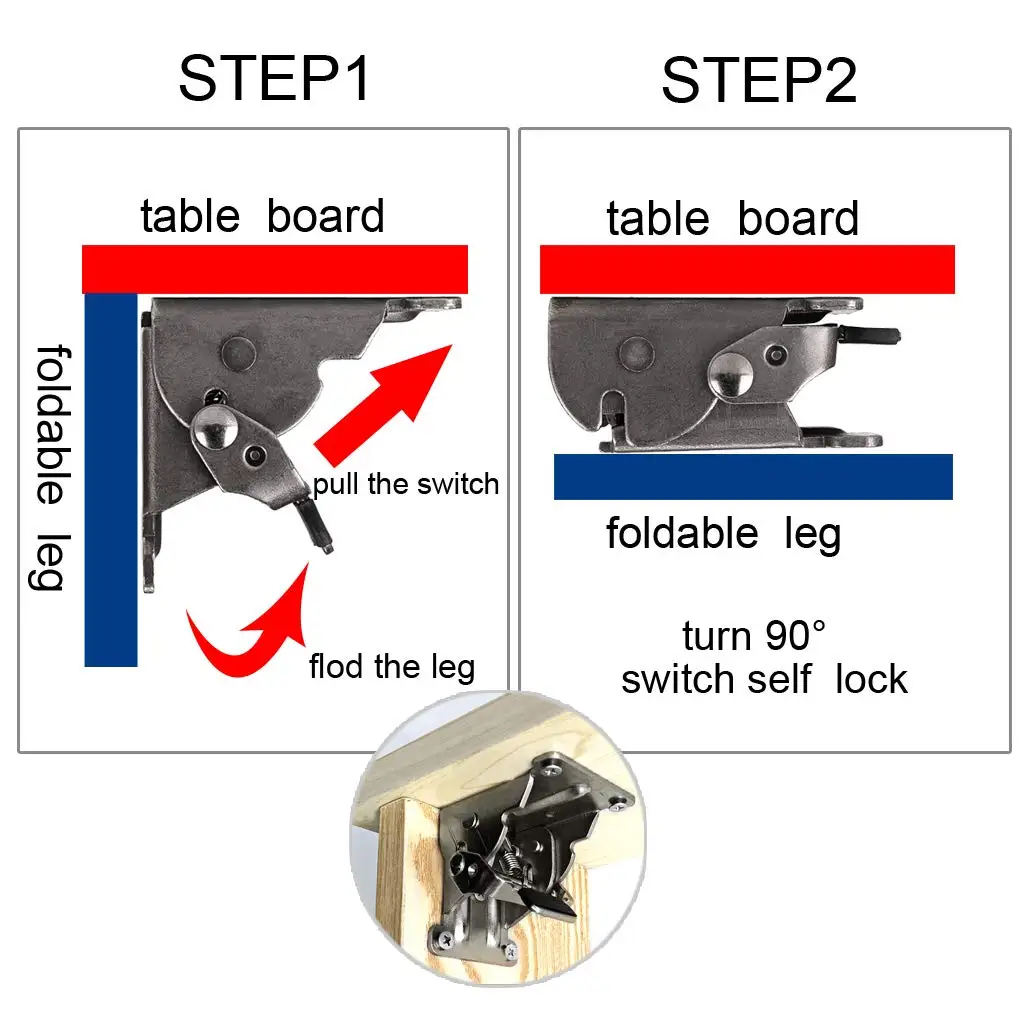 STEP1

table board

foldable leg

pull the switch

flod the leg

STEP2

table board

foldable leg

turn 90°
switch self lock