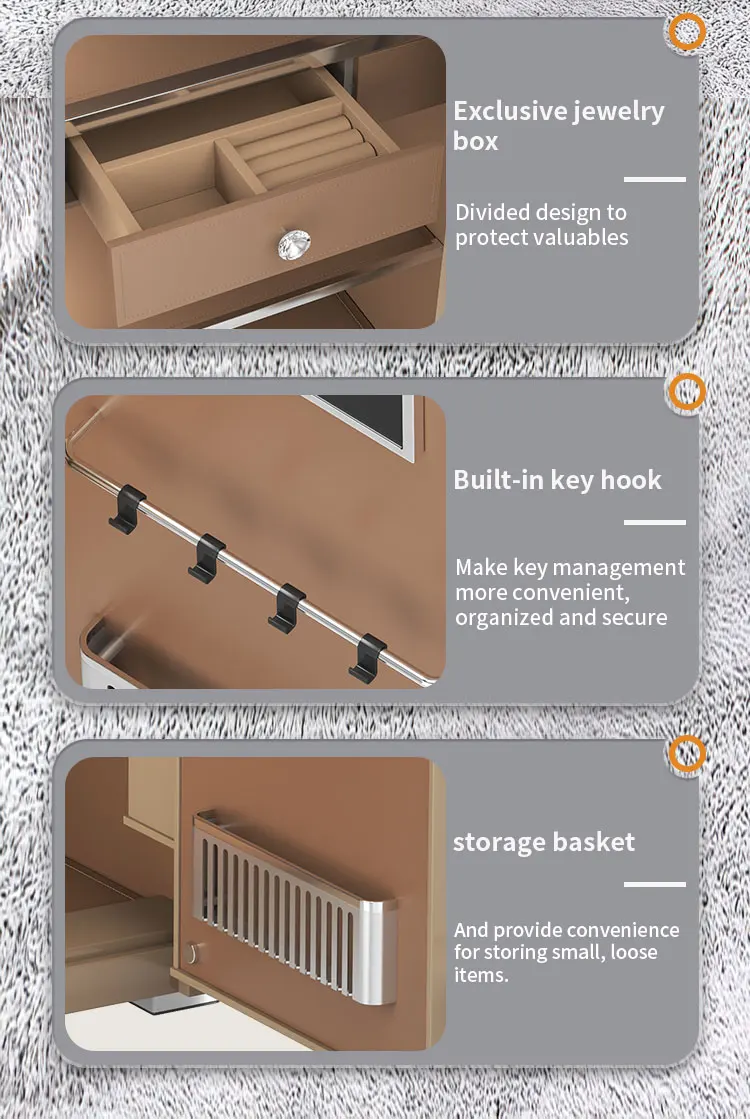 Exclusive jewelry box

Divided design to protect valuables

Built-in key hook

Make key management more convenient, organized and secure

storage basket

And provide convenience for storing small, loose items.