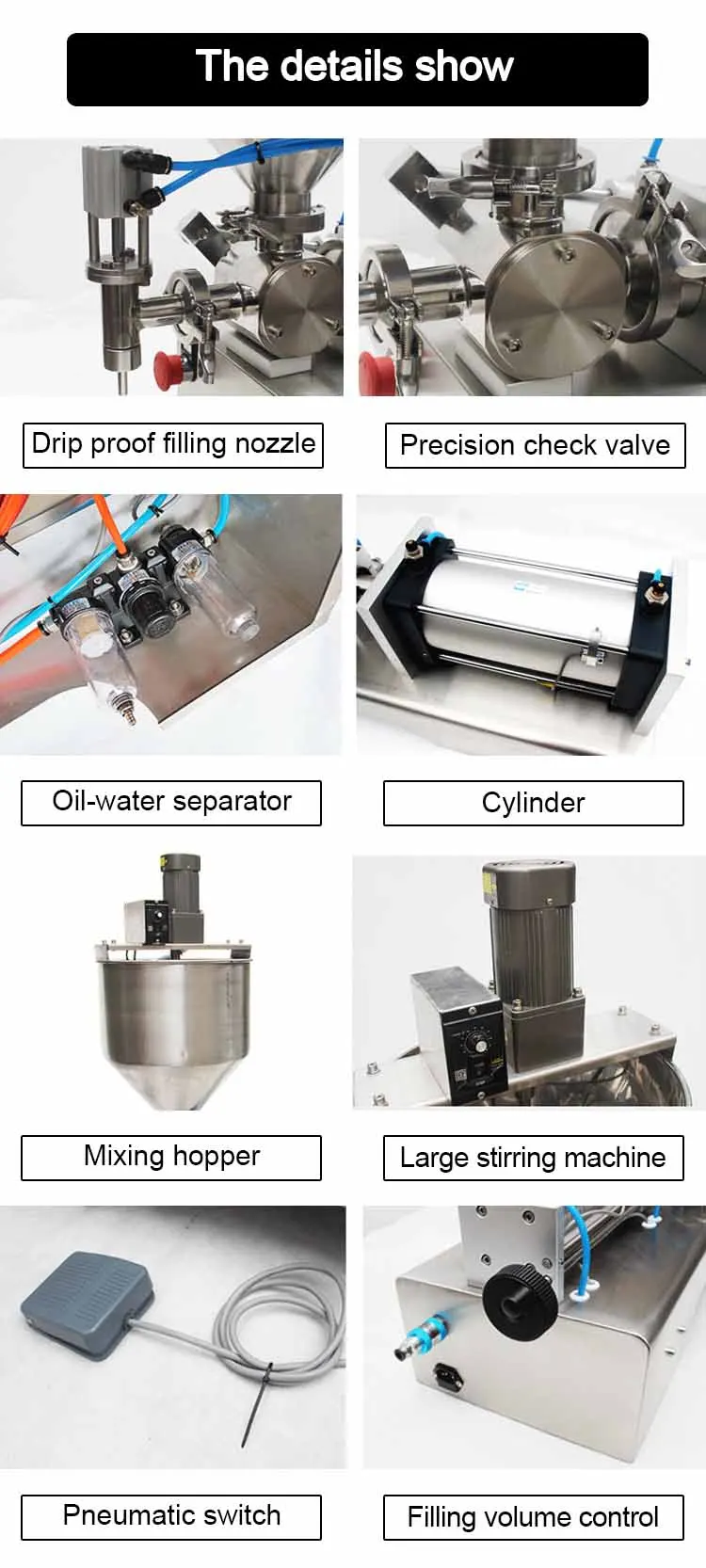 The details show

Drip proof filling nozzle

Precision check valve

Oil-water separator

Cylinder

Mixing hopper

Large stirring machine

Pneumatic switch

Filling volume control