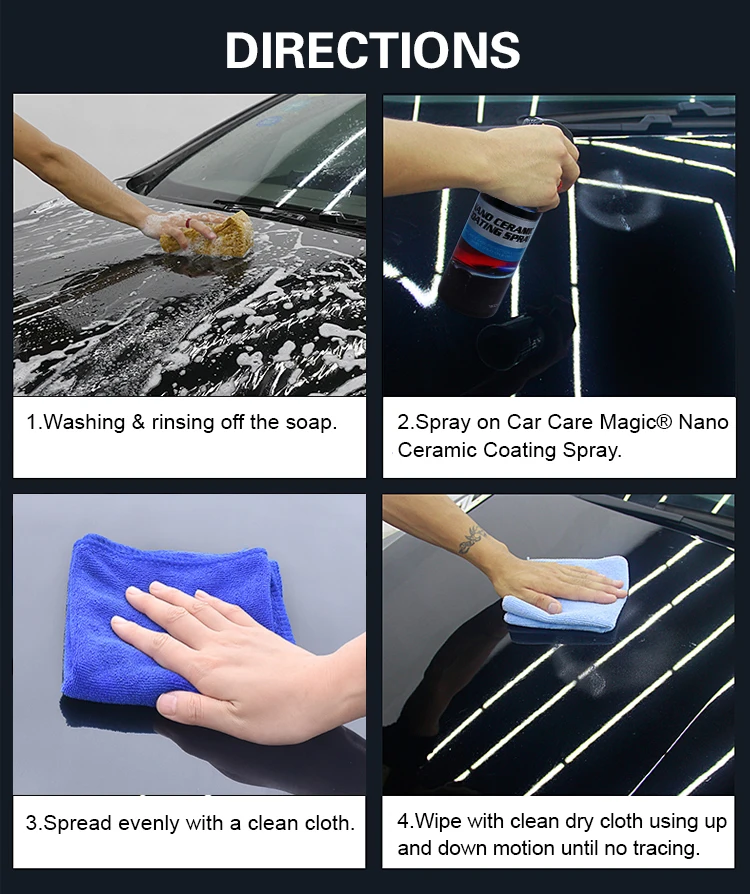 DIRECTIONS

NANO CERAMIC COATING SPRAY

1.Washing & rinsing off the soap.

2.Spray on Car Care Magic® Nano Ceramic Coating Spray.

3.Spread evenly with a clean cloth.

4.Wipe with clean dry cloth using up and down motion until no tracing.