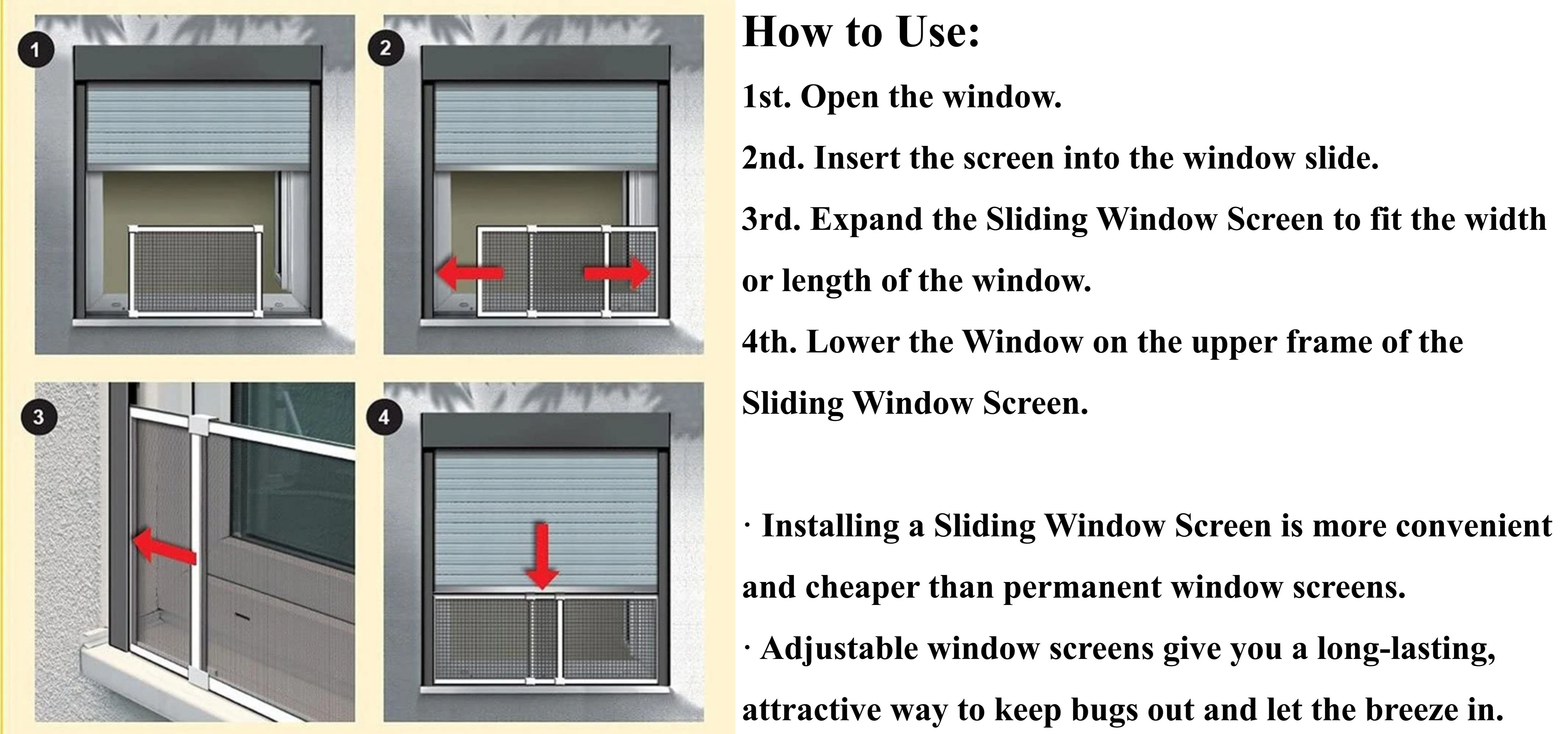 1

2

3

4

How to Use:

1st. Open the window.

2nd. Insert the screen into the window slide.

3rd. Expand the Sliding Window Screen to fit the width or length of the window.

4th. Lower the Window on the upper frame of the Sliding Window Screen.

· Installing a Sliding Window Screen is more convenient and cheaper than permanent window screens.

· Adjustable window screens give you a long-lasting, attractive way to keep bugs out and let the breeze in.