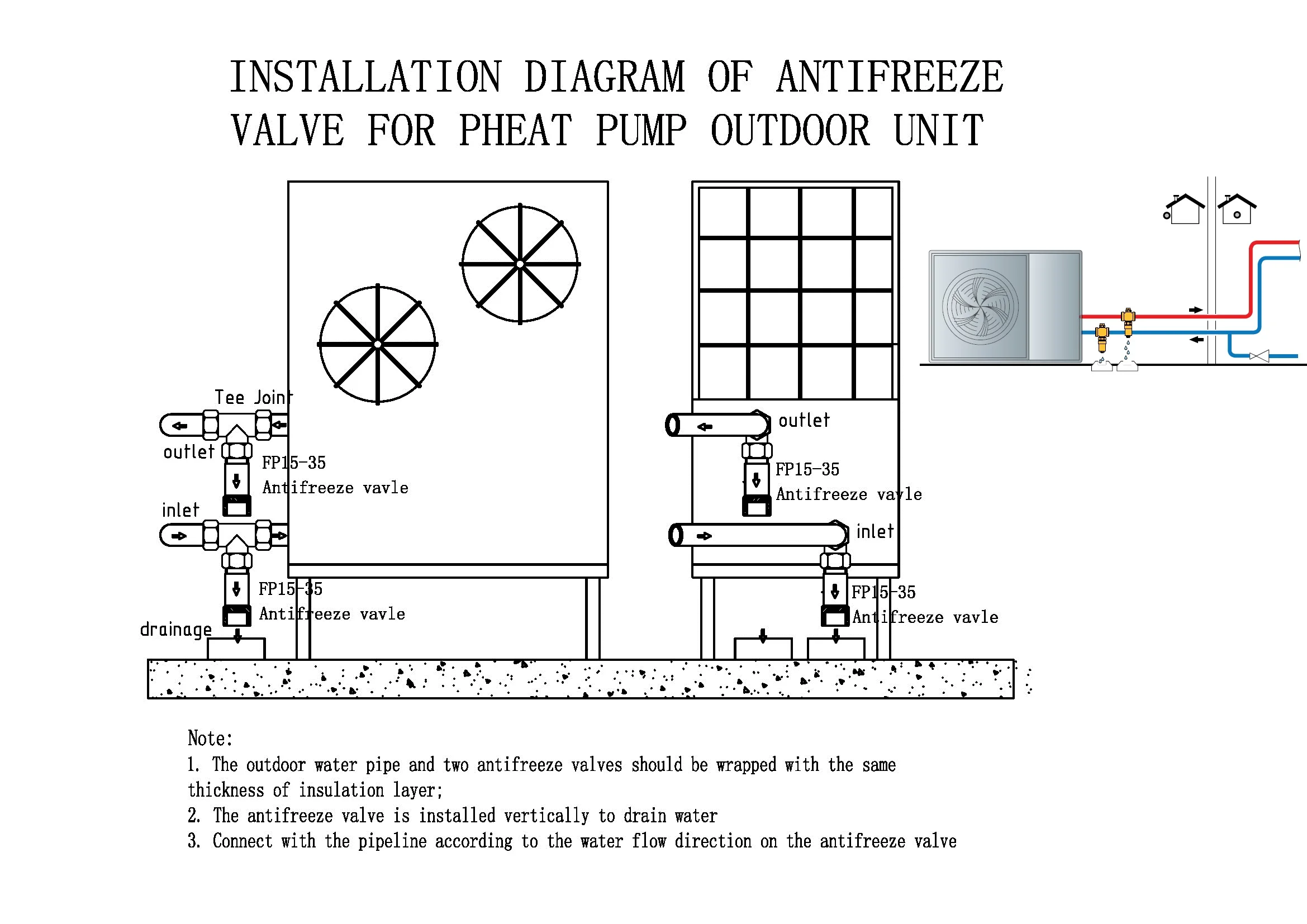 INSTALLATION DIAGRAM OF ANTIFREEZE VALVE FOR PHEAT PUMP OUTDOOR UNIT

Tee Joint

outlet

FP15-35
Antifreeze vavle

inlet

FP15-35
Antifreeze vavle

drainage

outlet

FP15-35
Antifreeze vavle

inlet

FP15-35
Antifreeze vavle

Note:
1. The outdoor water pipe and two antifreeze valves should be wrapped with the same thickness of insulation layer;
2. The antifreeze valve is installed vertically to drain water
3. Connect with the pipeline according to the water flow direction on the antifreeze valve