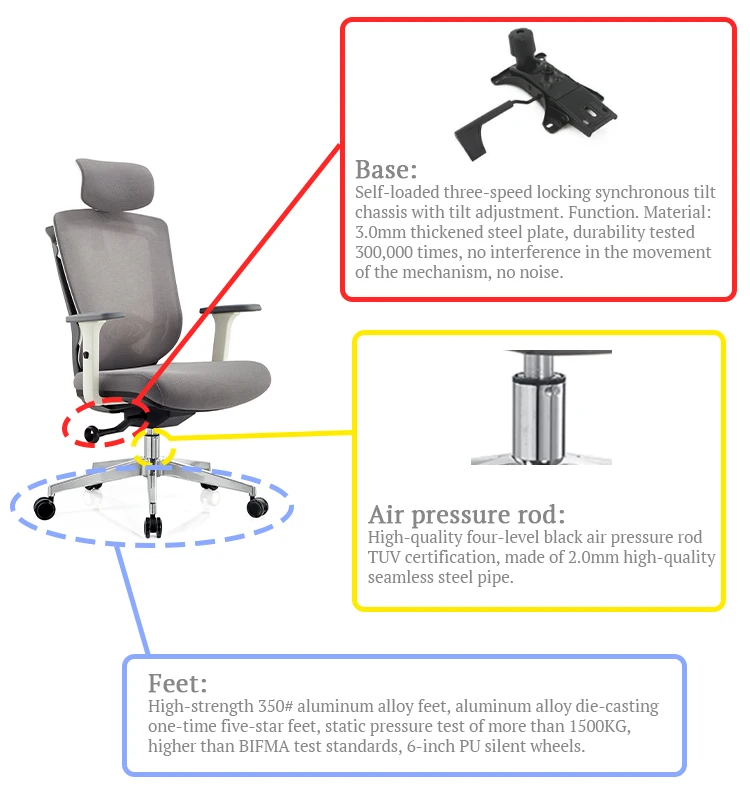 Base:
Self-loaded three-speed locking synchronous tilt chassis with tilt adjustment. Function. Material: 3.0mm thickened steel plate, durability tested 300,000 times, no interference in the movement of the mechanism, no noise.

Air pressure rod:
High-quality four-level black air pressure rod TUV certification, made of 2.0mm high-quality seamless steel pipe.

Feet:
High-strength 350# aluminum alloy feet, aluminum alloy die-casting one-time five-star feet, static pressure test of more than 1500KG, higher than BIFMA test standards, 6-inch PU silent wheels.