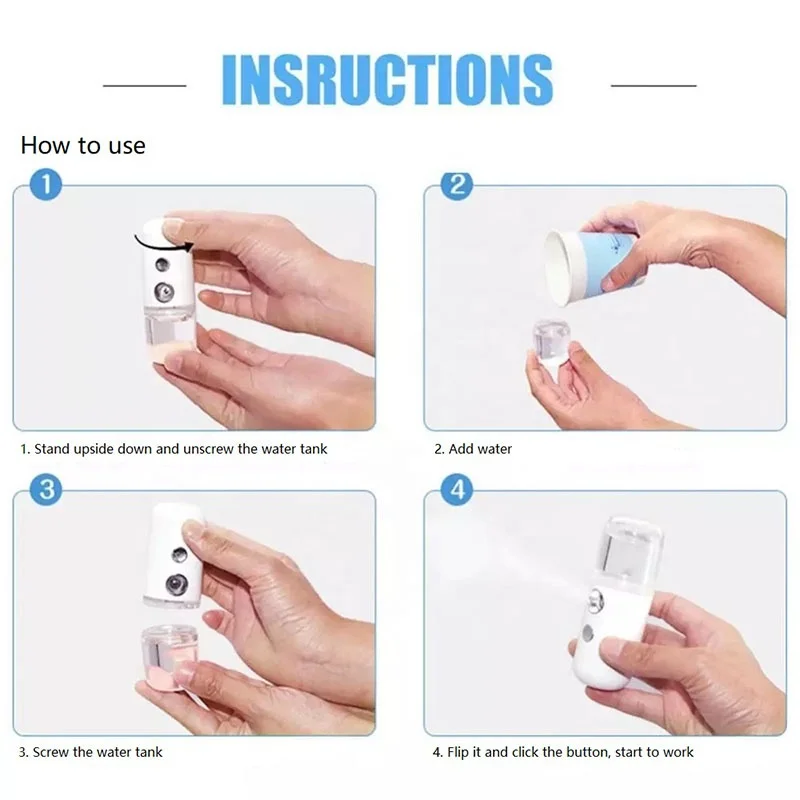 INSRUCTIONS

How to use

1

1. Stand upside down and unscrew the water tank

2

2. Add water

3

3. Screw the water tank

4

4. Flip it and click the button, start to work