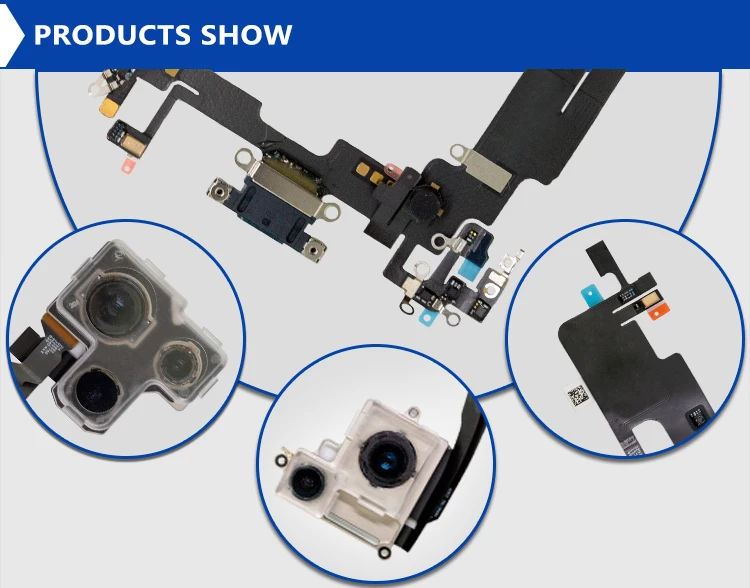 PRODUCTS SHOW