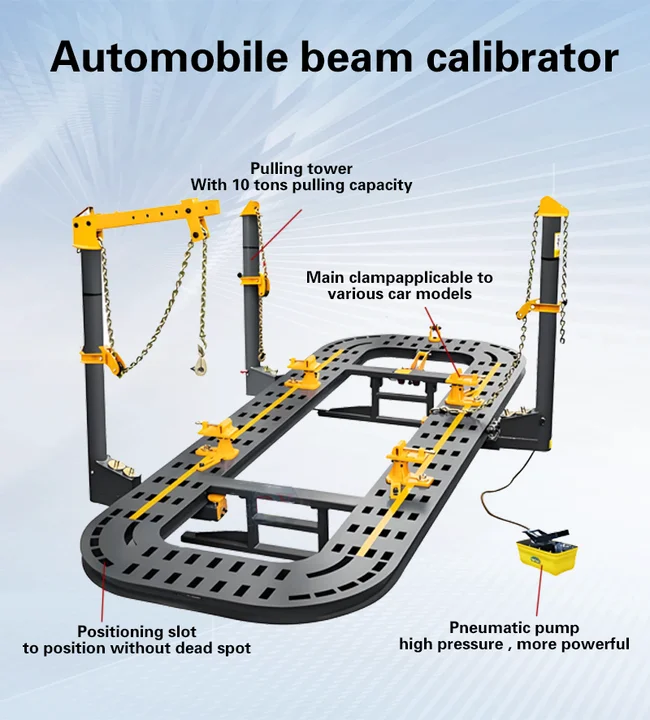 Automobile beam calibrator

Pulling tower
With 10 tons pulling capacity

Main clampapplicable to
various car models

Positioning slot
to position without dead spot

Pneumatic pump
high pressure , more powerful