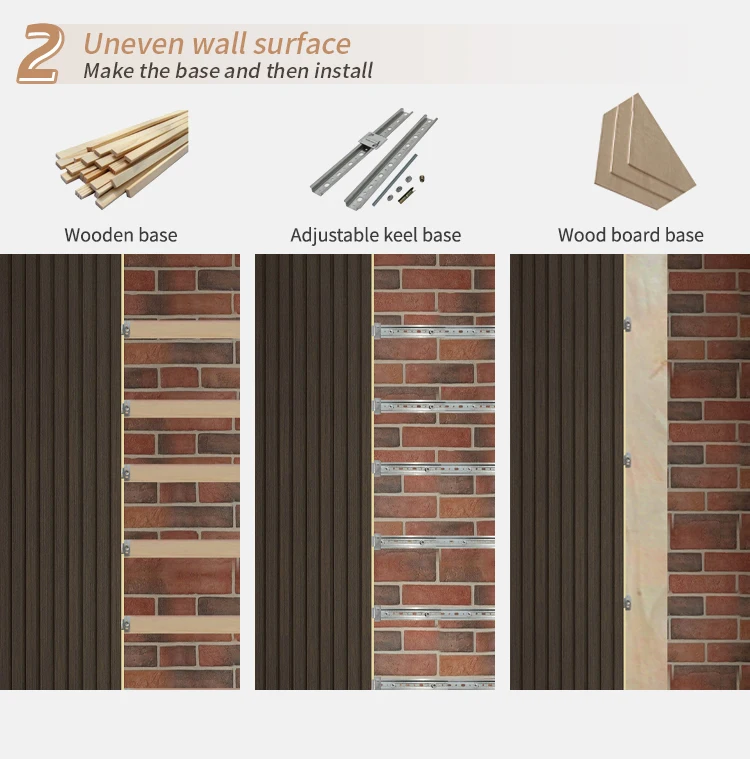 2 Uneven wall surface
Make the base and then install

Wooden base

Adjustable keel base

Wood board base