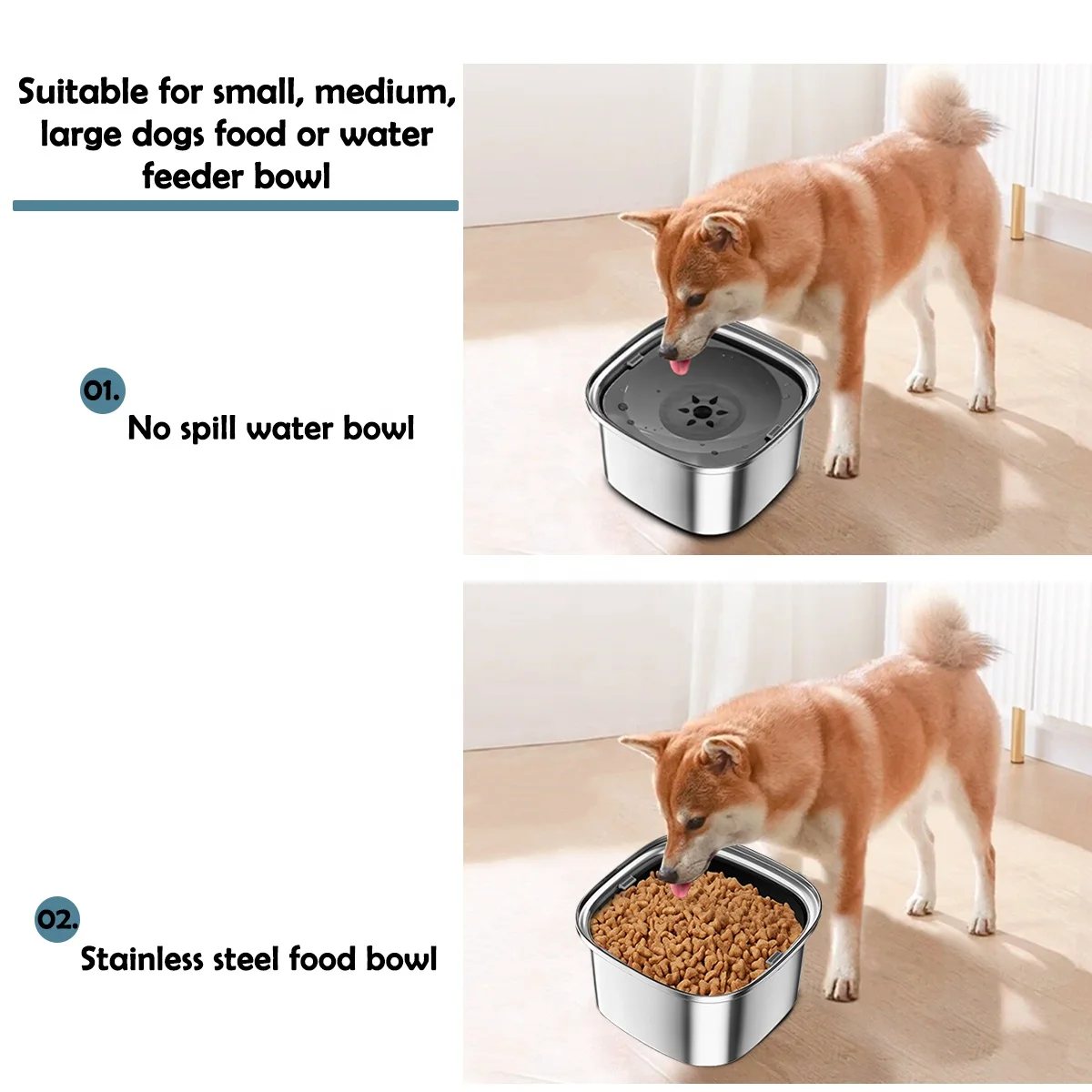 Suitable for small, medium, large dogs food or water feeder bowl

01.
No spill water bowl

02.
Stainless steel food bowl