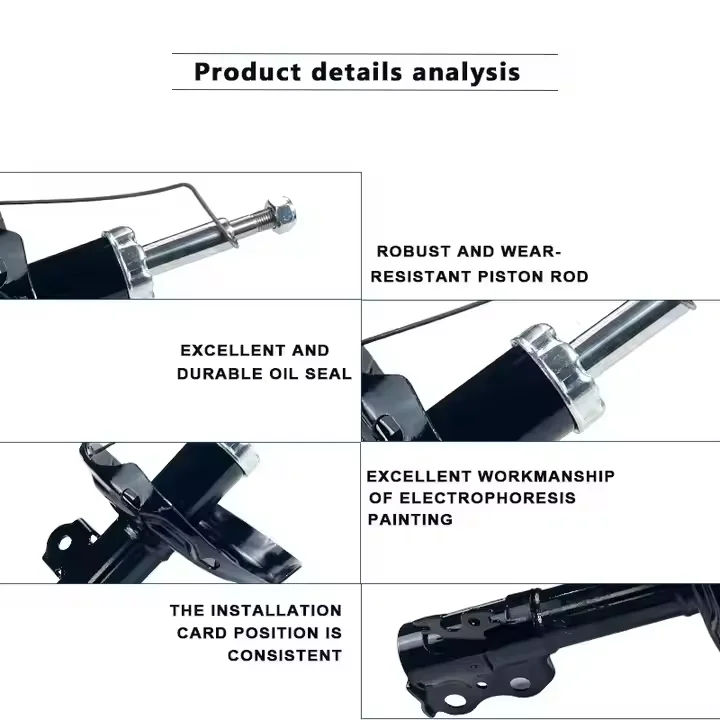 Product details analysis

ROBUST AND WEAR-RESISTANT PISTON ROD

EXCELLENT AND DURABLE OIL SEAL

EXCELLENT WORKMANSHIP OF ELECTROPHORESIS PAINTING

THE INSTALLATION CARD POSITION IS CONSISTENT