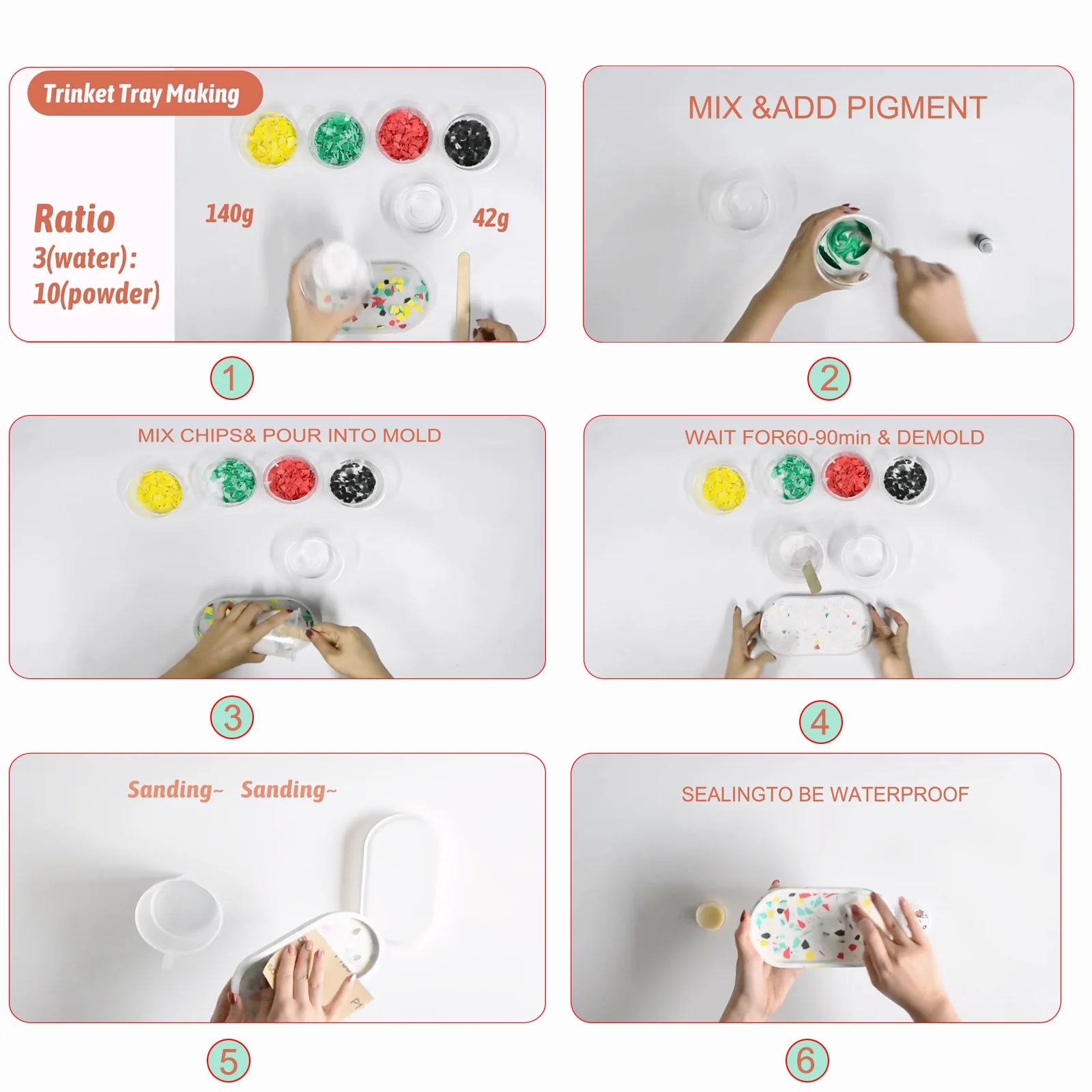 Trinket Tray Making

Ratio
3(water):
10(powder)

140g

42g

1

MIX &ADD PIGMENT

2

MIX CHIPS& POUR INTO MOLD

3

WAIT FOR60-90min & DEMOLD

4

Sanding~ Sanding~

5

SEALINGTO BE WATERPROOF

6