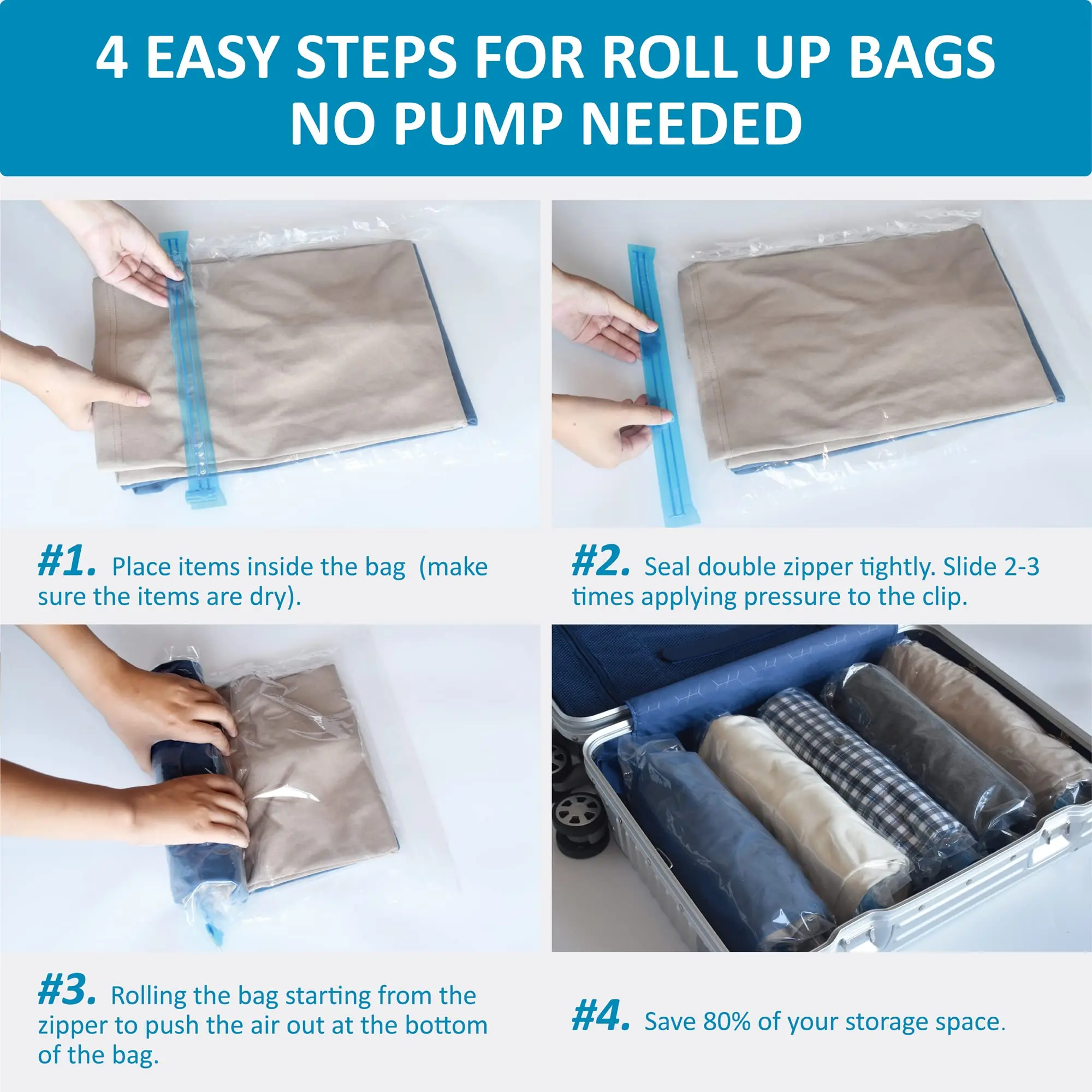 4 EASY STEPS FOR ROLL UP BAGS NO PUMP NEEDED

#1. Place items inside the bag (make sure the items are dry).

#2. Seal double zipper tightly. Slide 2-3 times applying pressure to the clip.

#3. Rolling the bag starting from the zipper to push the air out at the bottom of the bag.

#4. Save 80% of your storage space.