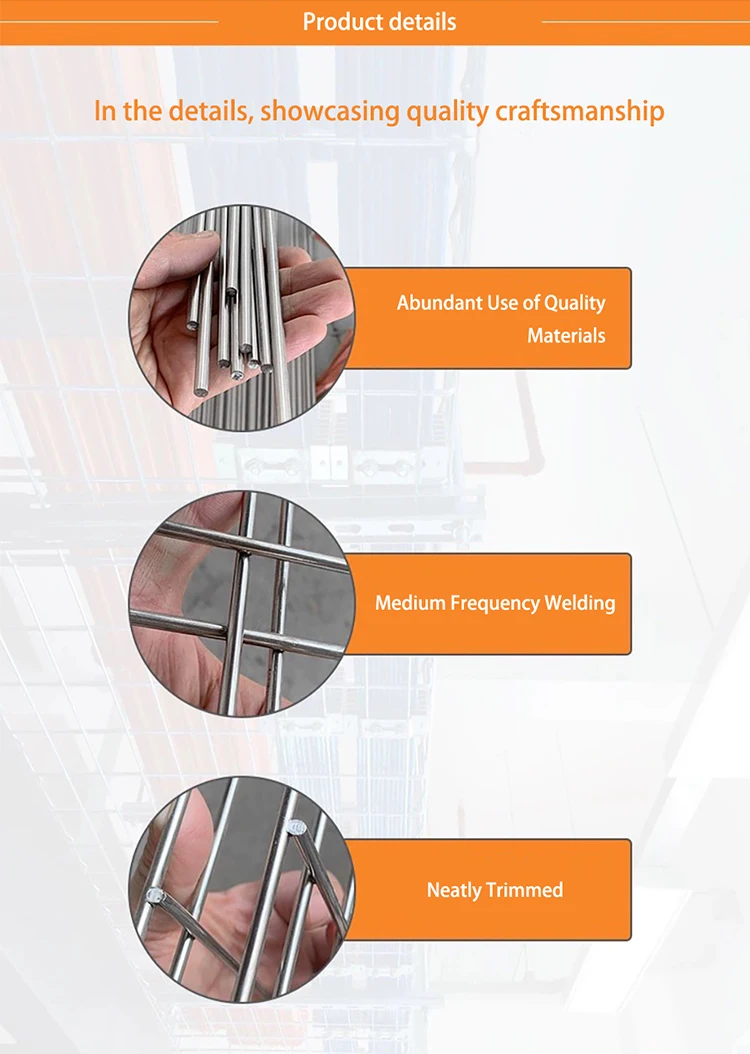 Product details

In the details, showcasing quality craftsmanship

Abundant Use of Quality Materials

Medium Frequency Welding

Neatly Trimmed