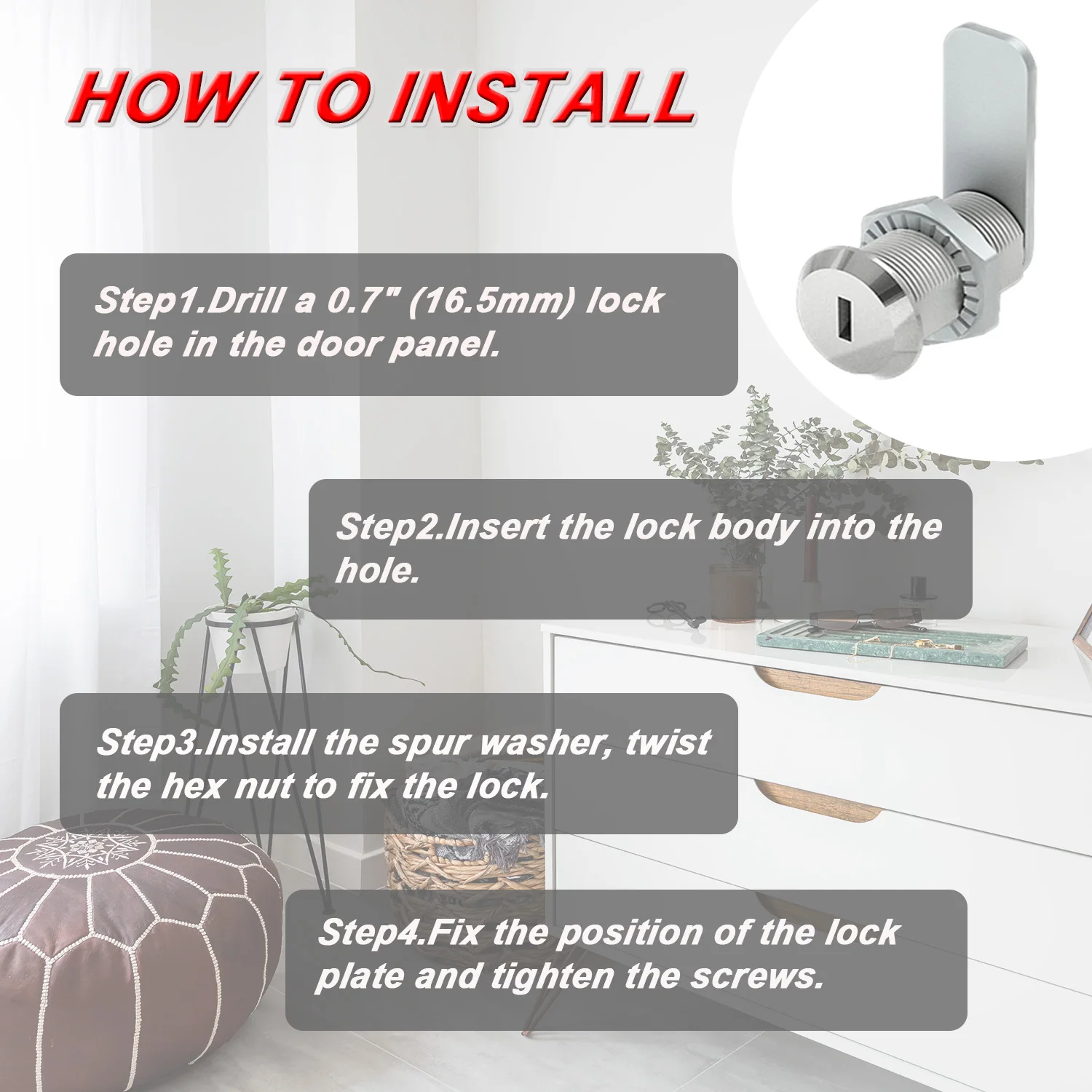 HOW TO INSTALL

Step1.Drill a 0.7" (16.5mm) lock hole in the door panel.

Step2.Insert the lock body into the hole.

Step3.Install the spur washer, twist the hex nut to fix the lock.

Step4.Fix the position of the lock plate and tighten the screws.