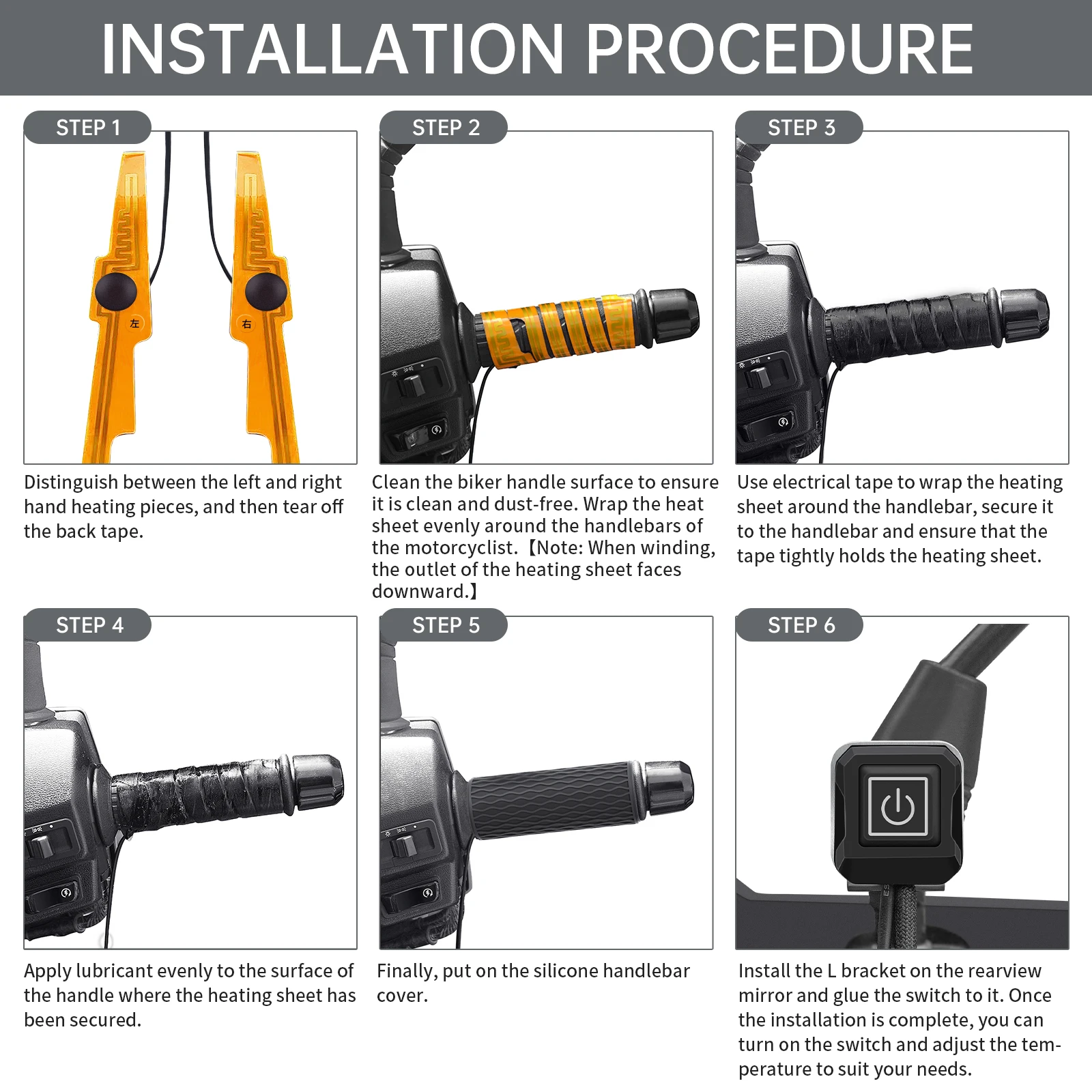 INSTALLATION PROCEDURE

STEP 1

左

右

Distinguish between the left and right hand heating pieces, and then tear off the back tape.

STEP 2

Clean the biker handle surface to ensure it is clean and dust-free. Wrap the heat sheet evenly around the handlebars of the motorcyclist.【Note: When winding, the outlet of the heating sheet faces downward.】

STEP 3

Use electrical tape to wrap the heating sheet around the handlebar, secure it to the handlebar and ensure that the tape tightly holds the heating sheet.

STEP 4

Apply lubricant evenly to the surface of the handle where the heating sheet has been secured.

STEP 5

Finally, put on the silicone handlebar cover.

STEP 6

Install the L bracket on the rearview mirror and glue the switch to it. Once the installation is complete, you can turn on the switch and adjust the temperature to suit your needs.